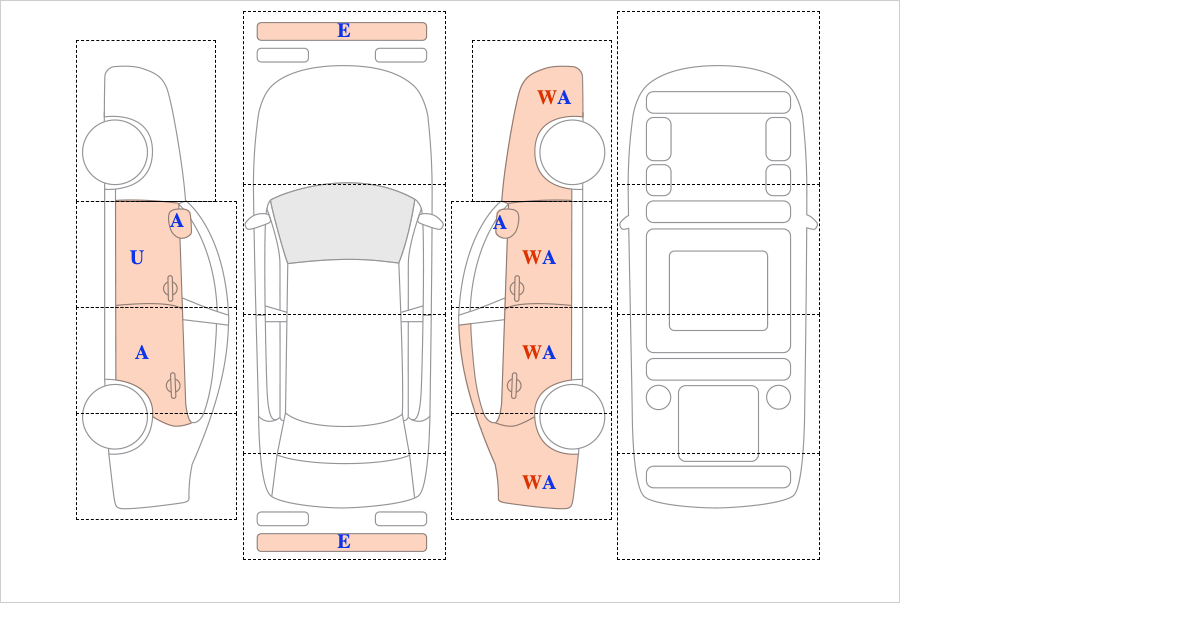 A
U
A
E
E
WA
A
WA
WA
WA