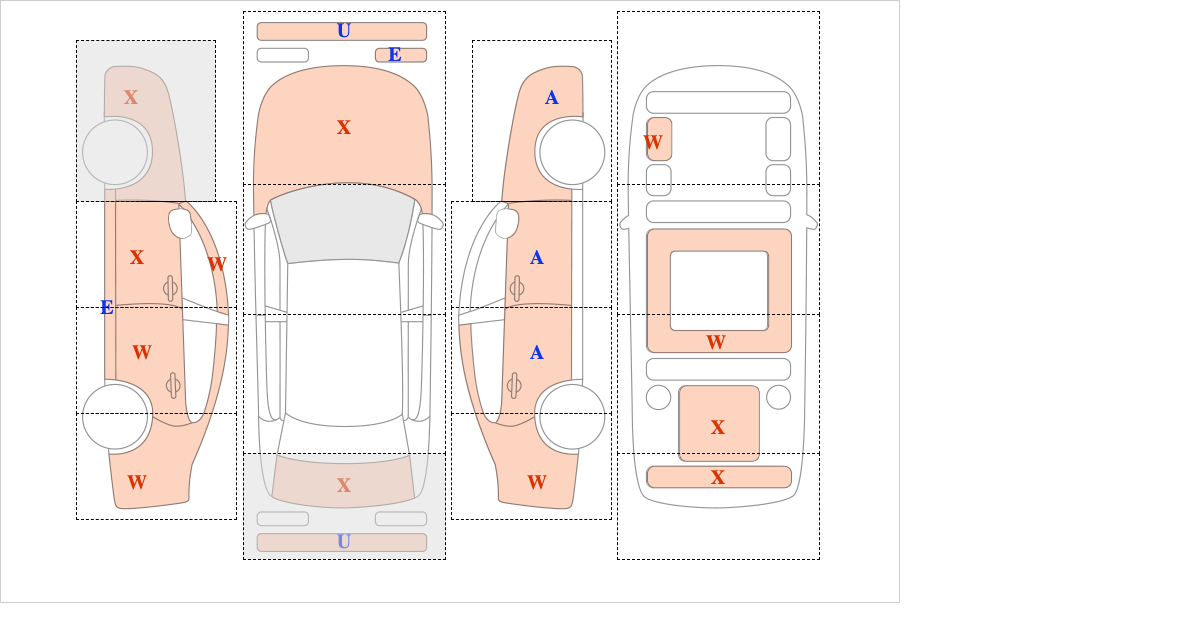 X

X
W
E
W

W

U
E
X

X
U

A

A

A

W

W

W

X

X