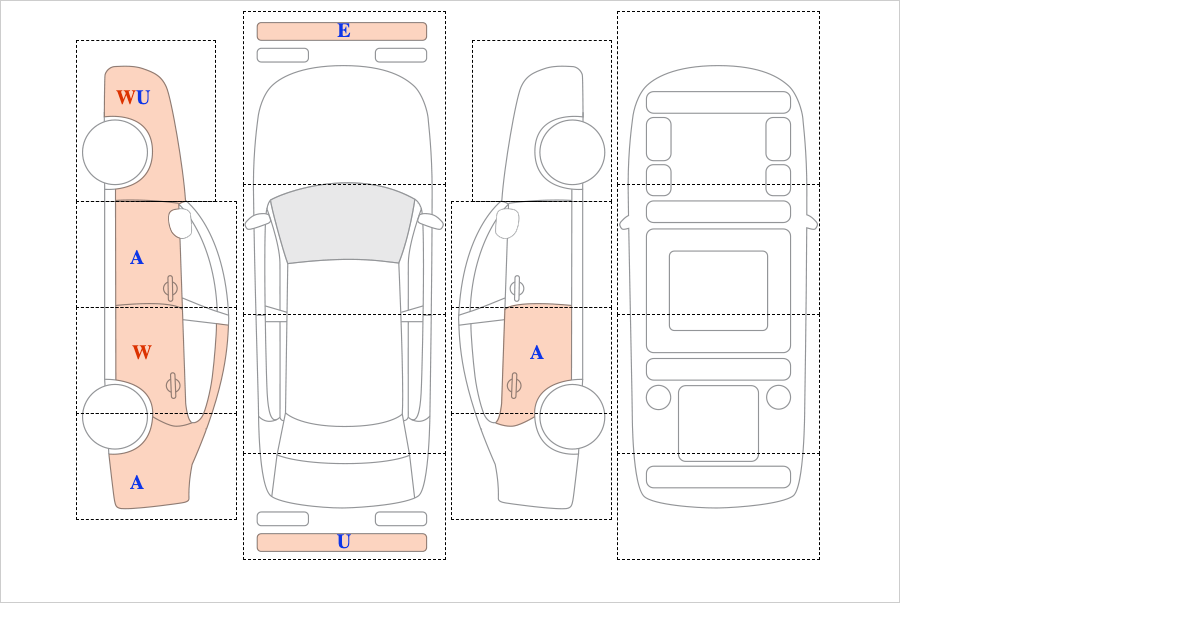 WU

A

W

A

E

U

A