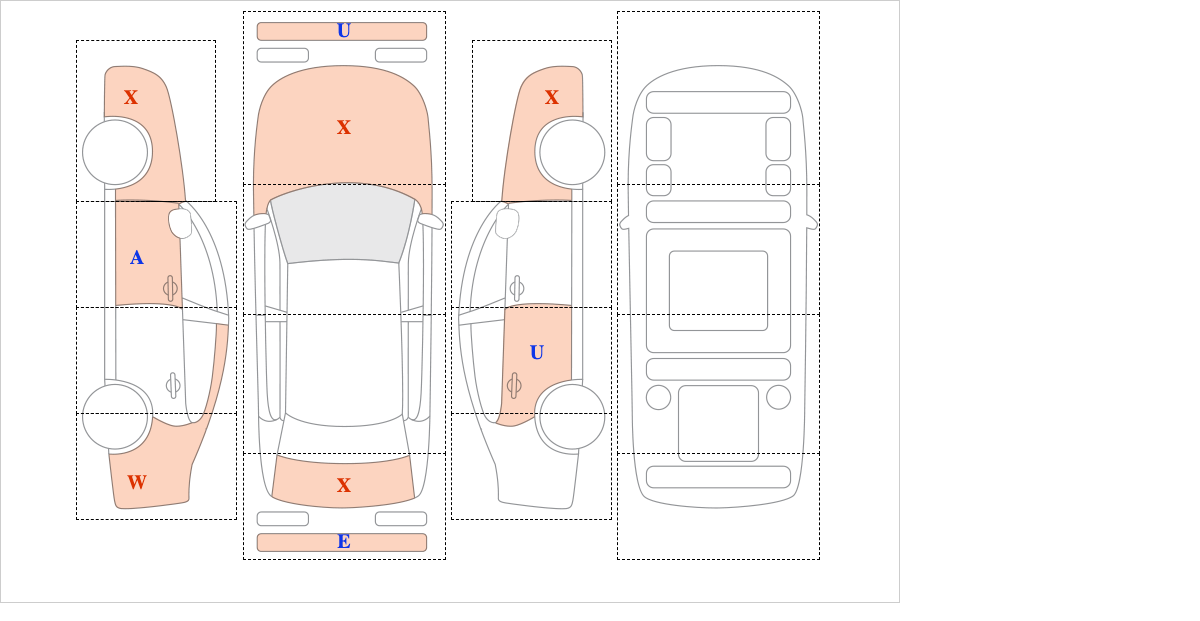 X
A
W

U
X
X
E

X
U