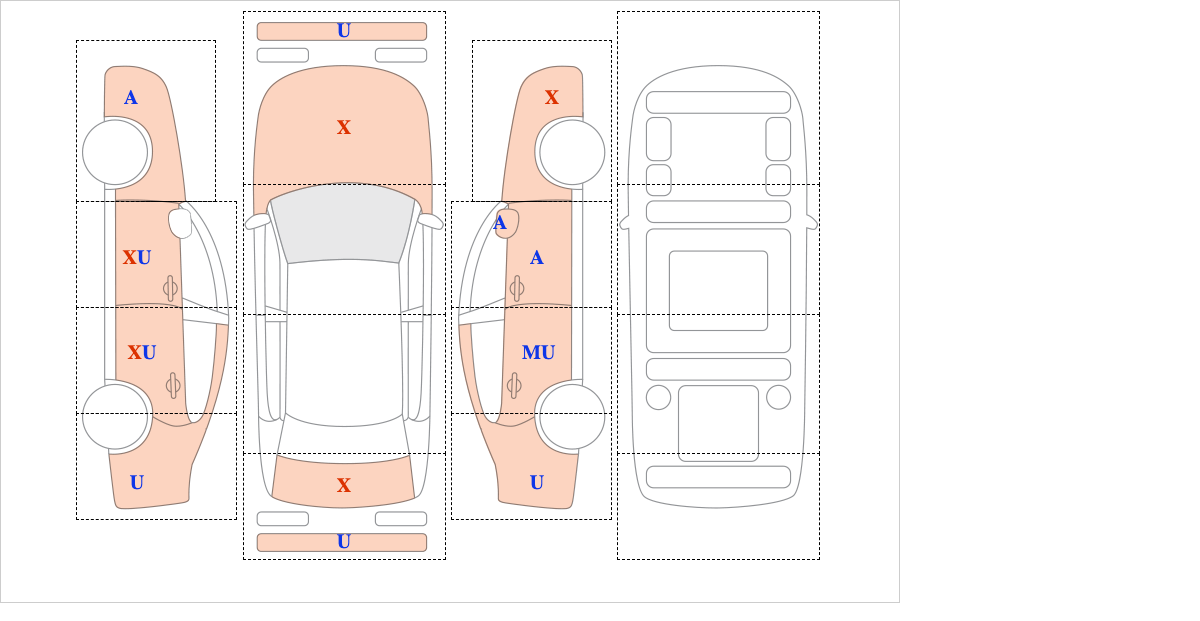 A

XU

XU

U

U

X

X

U

X

A

A

MU

U