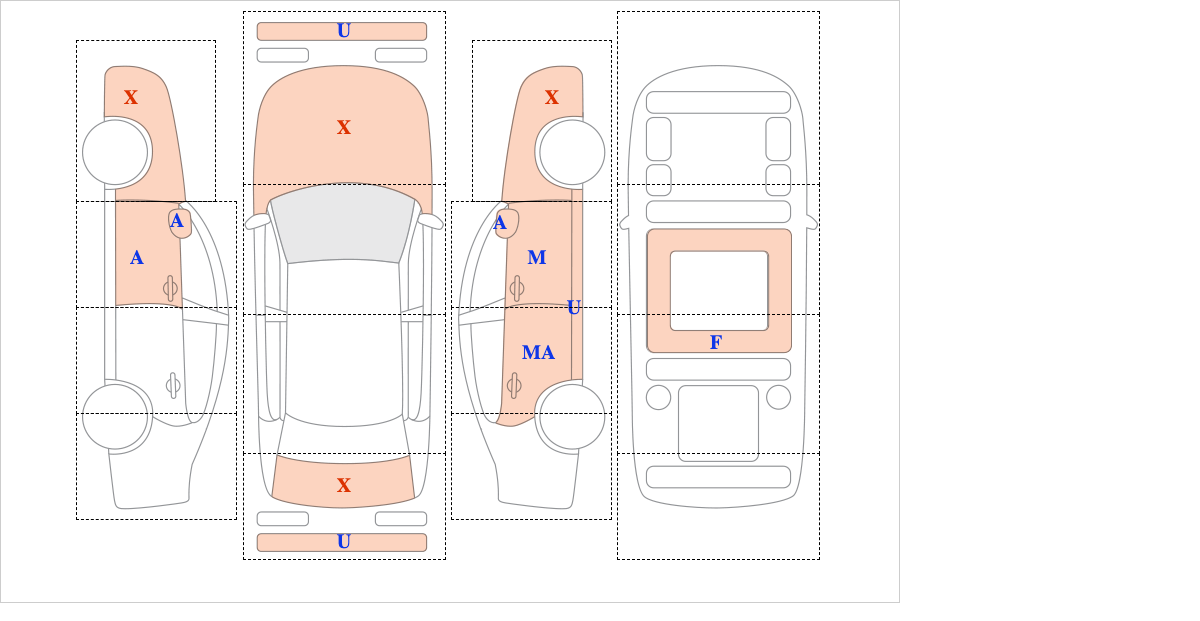 X
A
A

U
X
X
U

X
A
M
U
MA

F