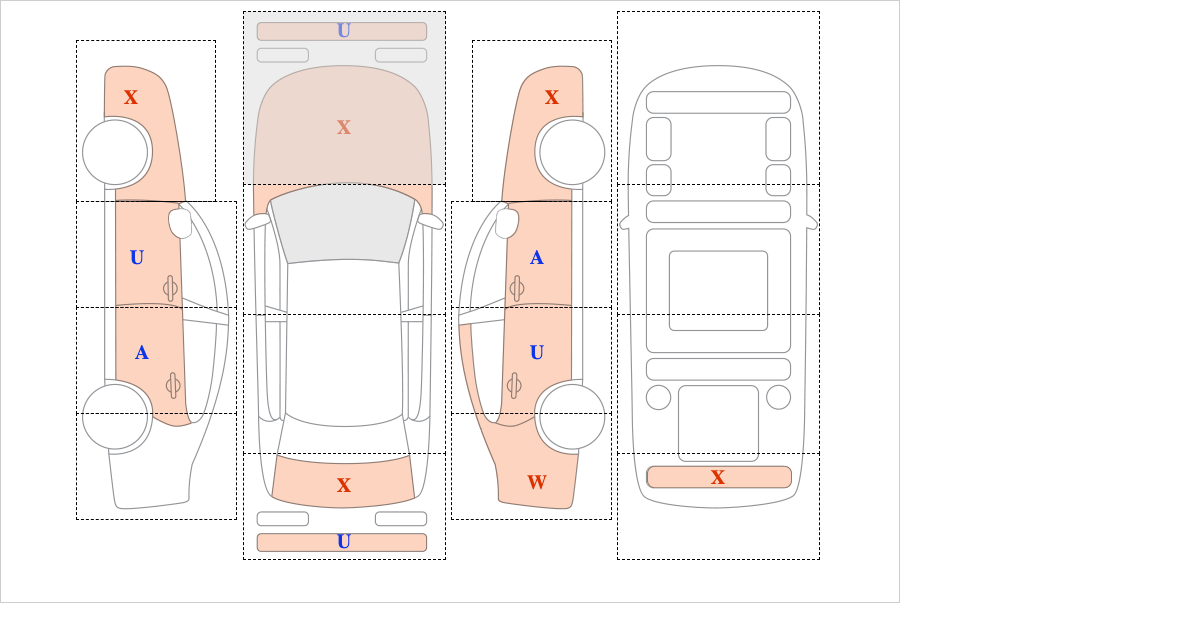 X
U
A

U
X
X
U

X
A
U
W

X