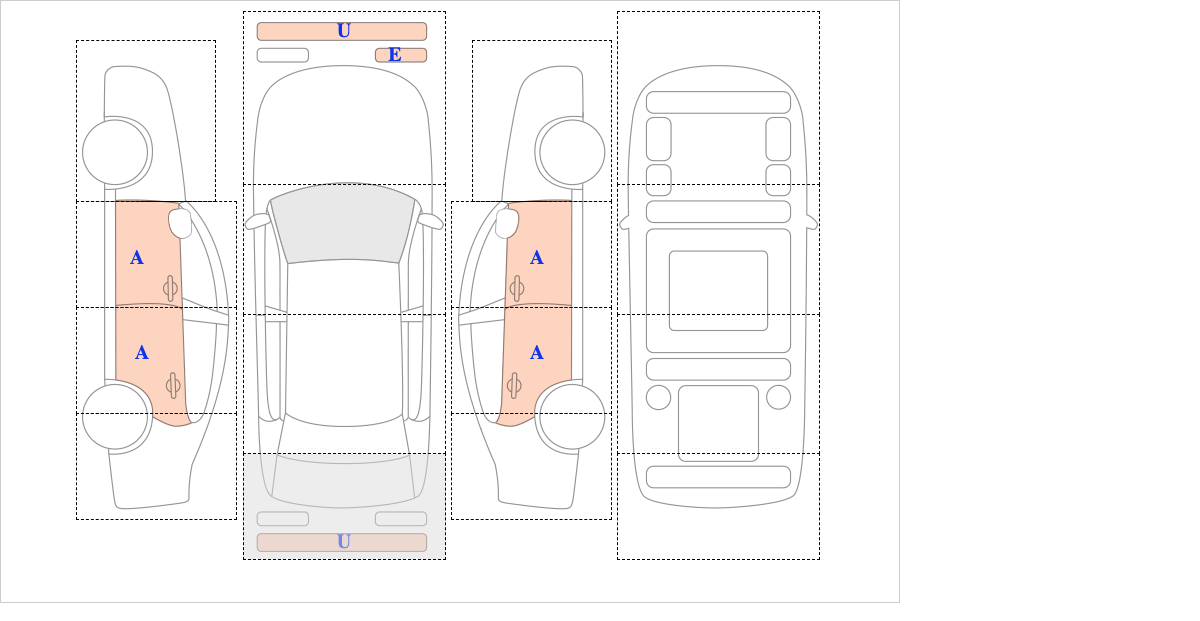 U
E
A
A
A
A
U