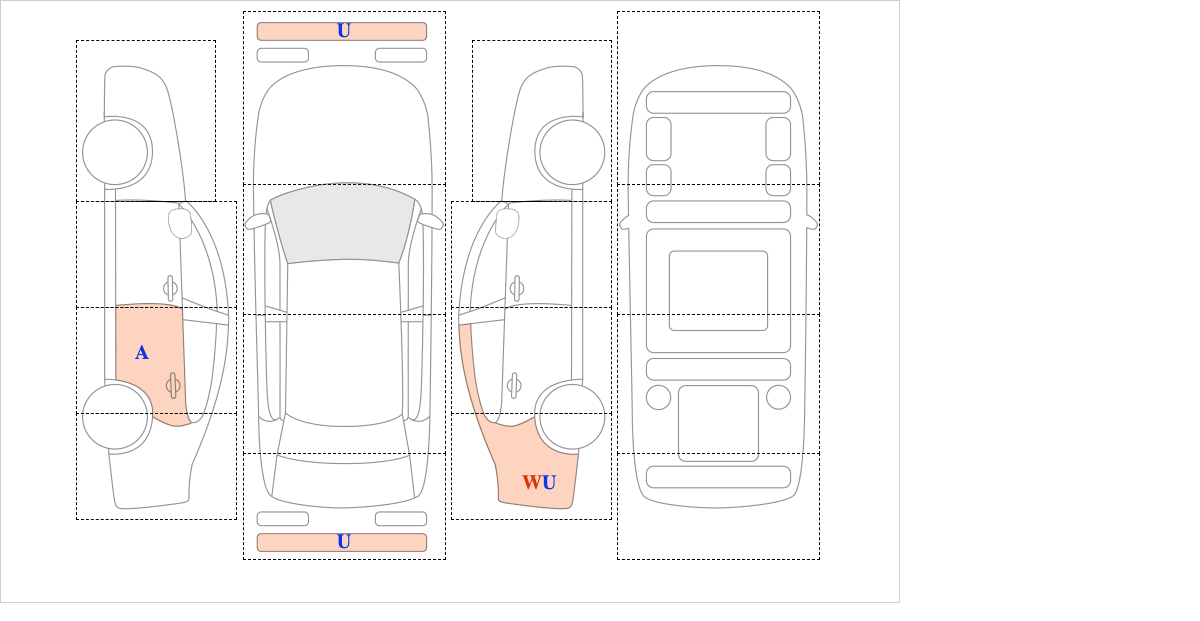 U

A

WU

U