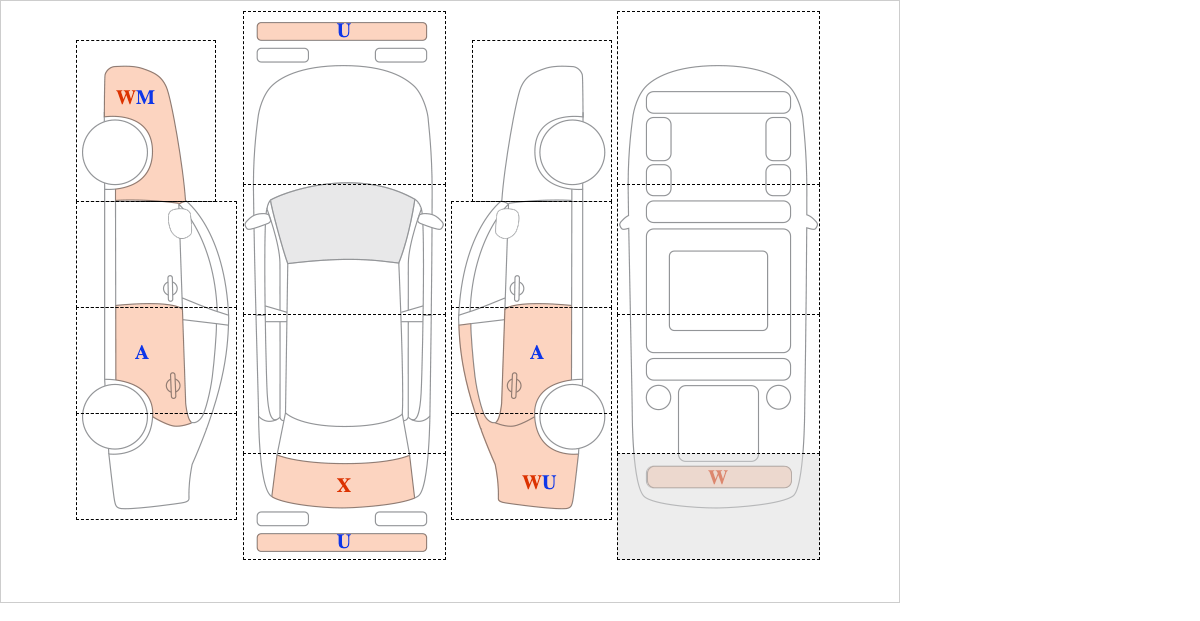 WM

A

U

X

U

A

WU

W