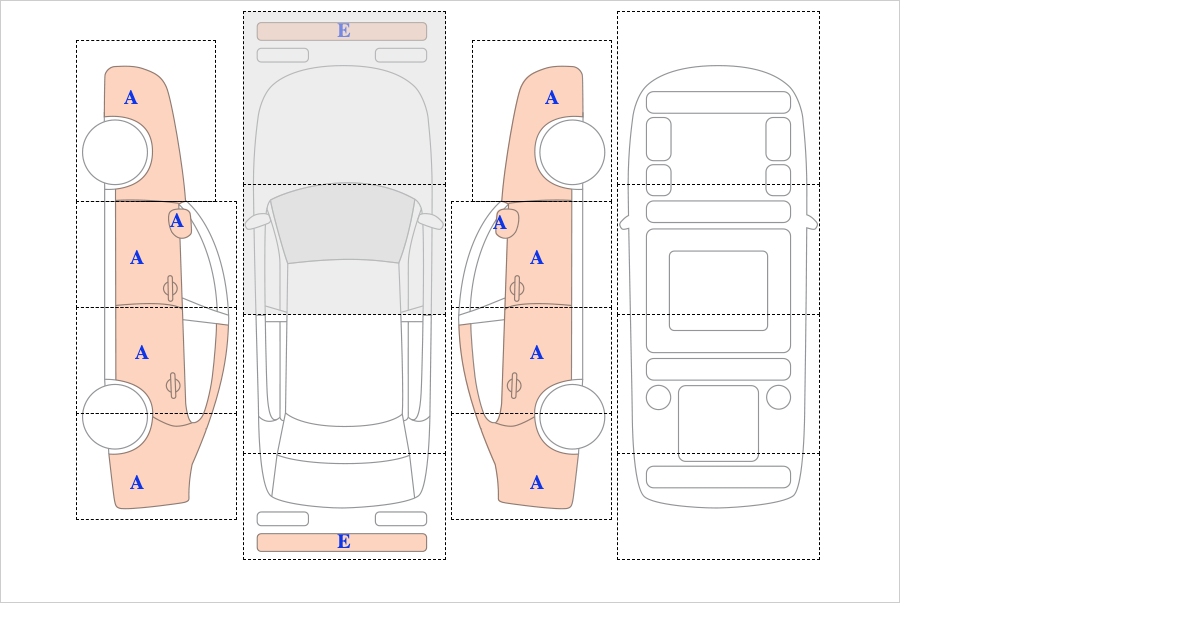 A
A
A
A
A
E
E
A
A
A
A
A