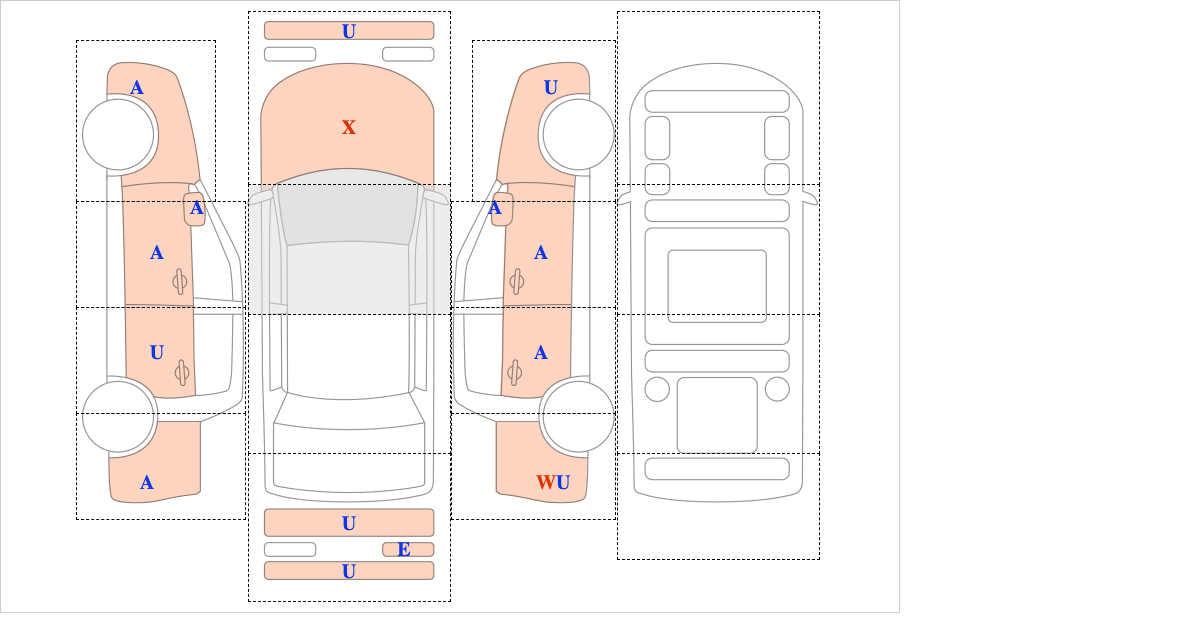 A

A

A

U

A

U

X

U

E

U

U

A

A

A

WU