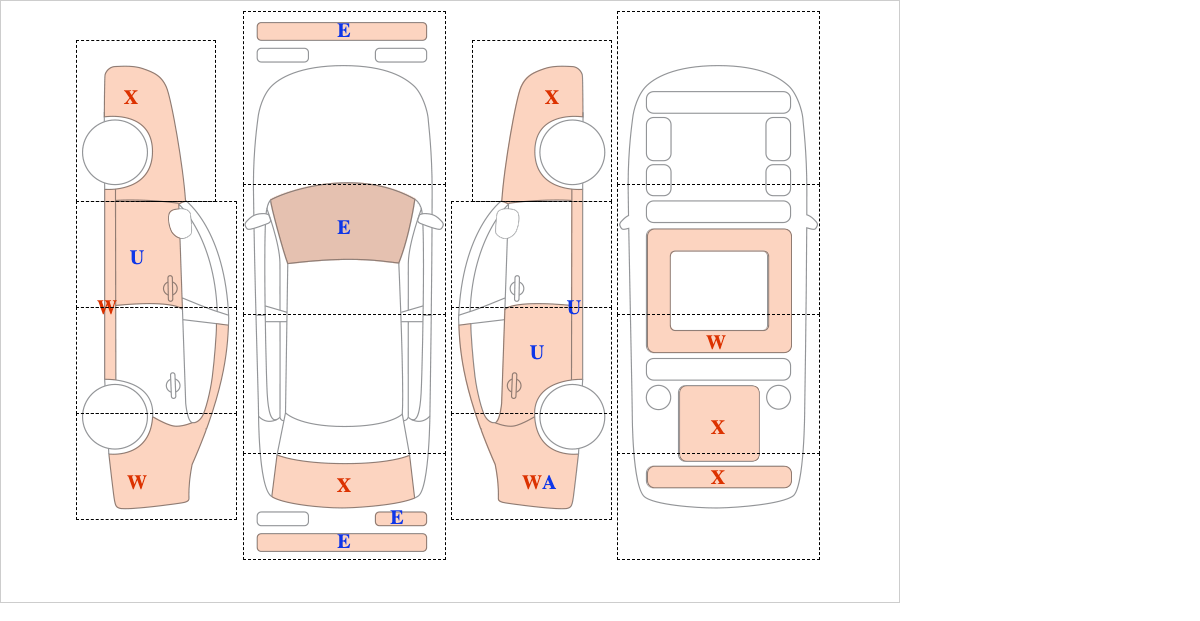 X
U
W
W

E
E
X
E
E

X
U
U
WA

W
X
X