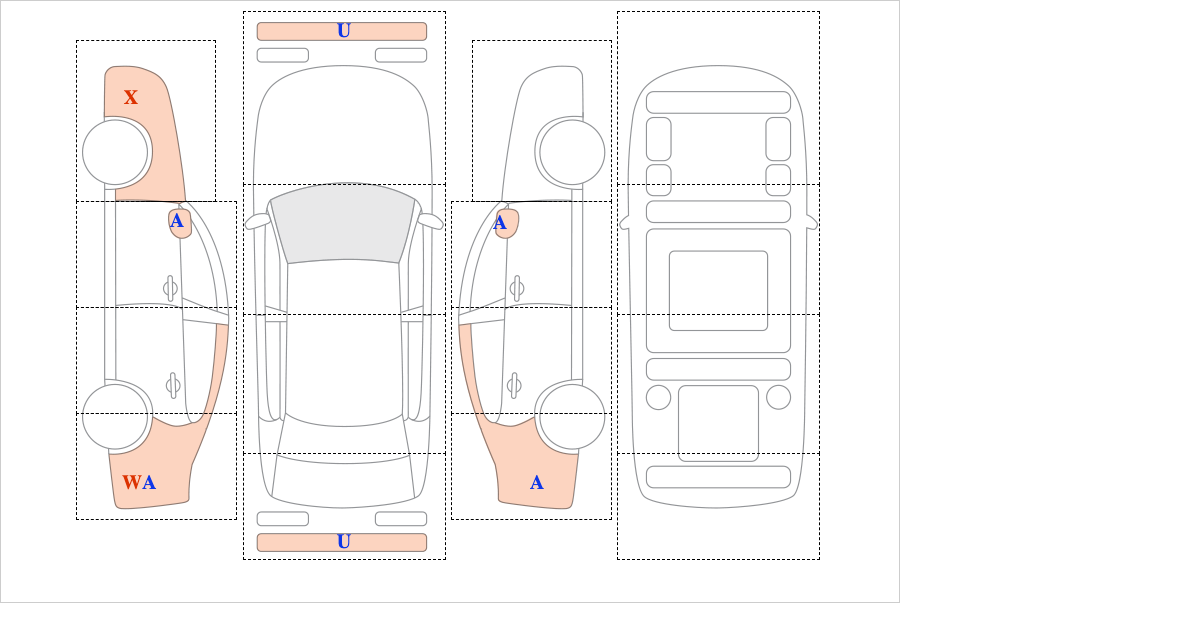 U

X

A

A

WA

A

U