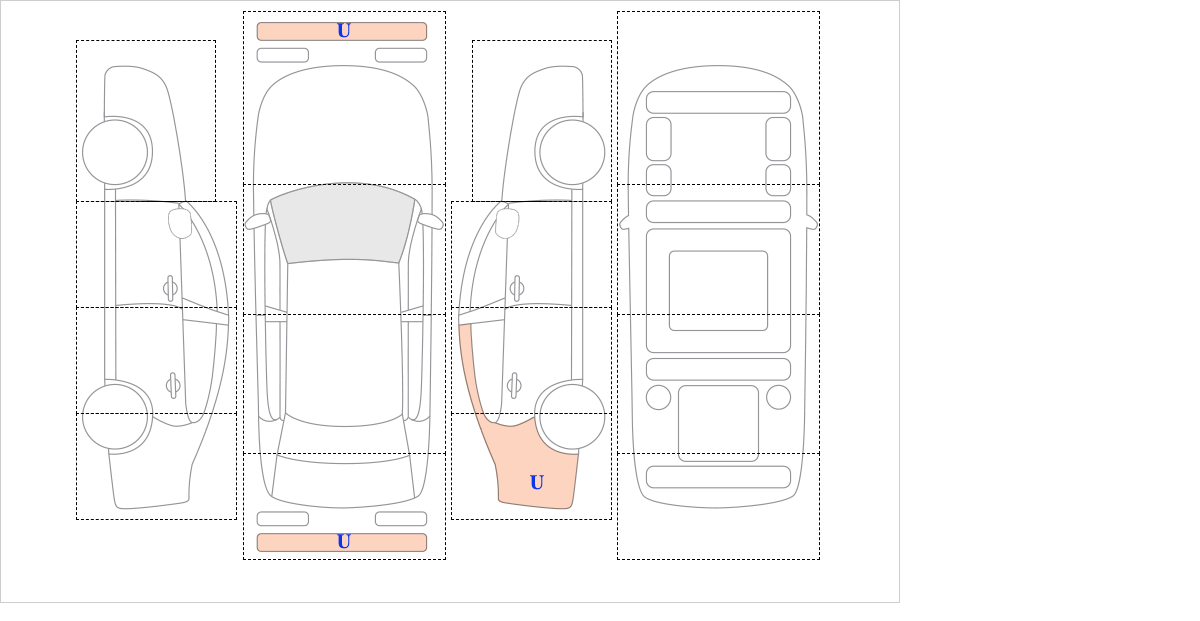 U
U
U