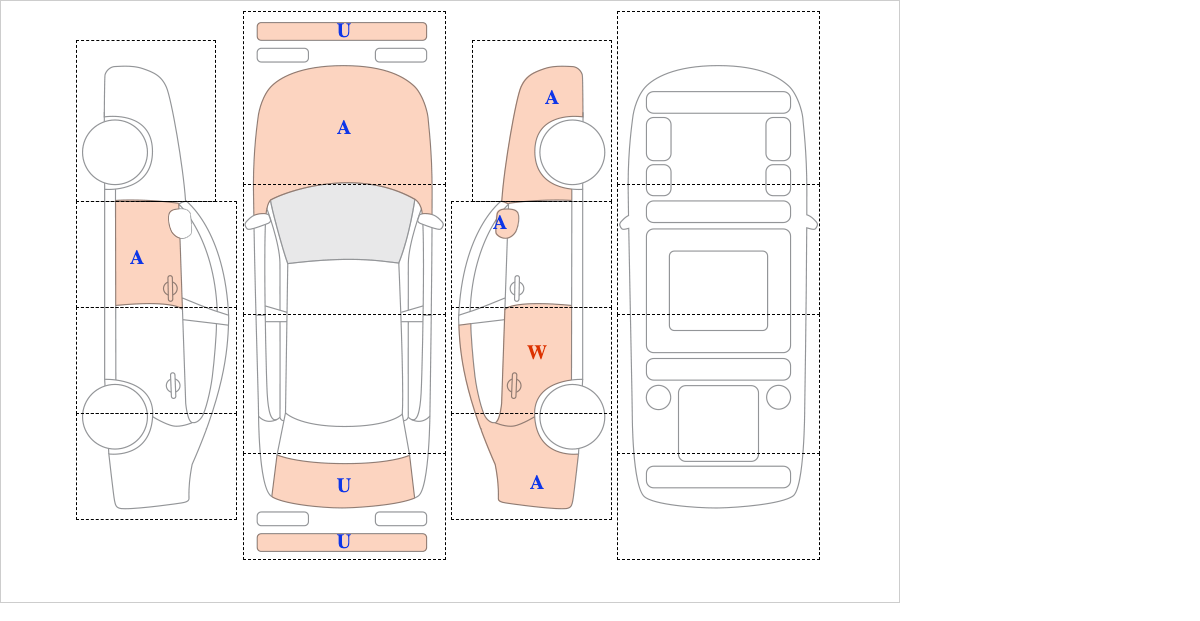 A

U

A

U

U

A

A

W

A