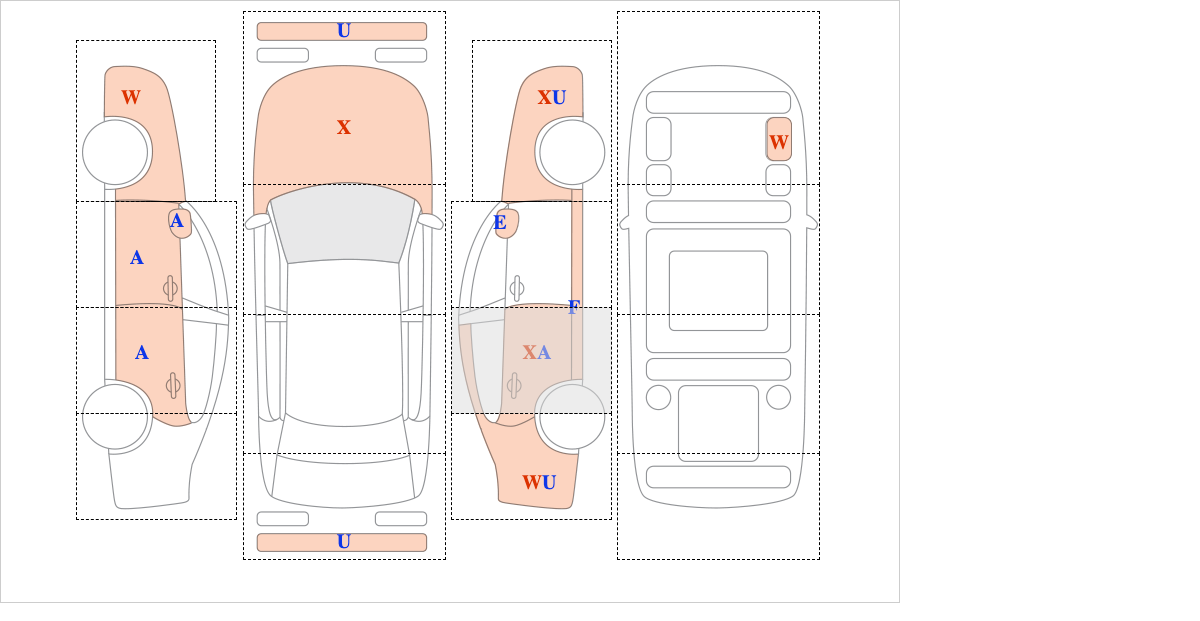 W
A
A
A
U
X
U
XU
E
F
XA
WU
W