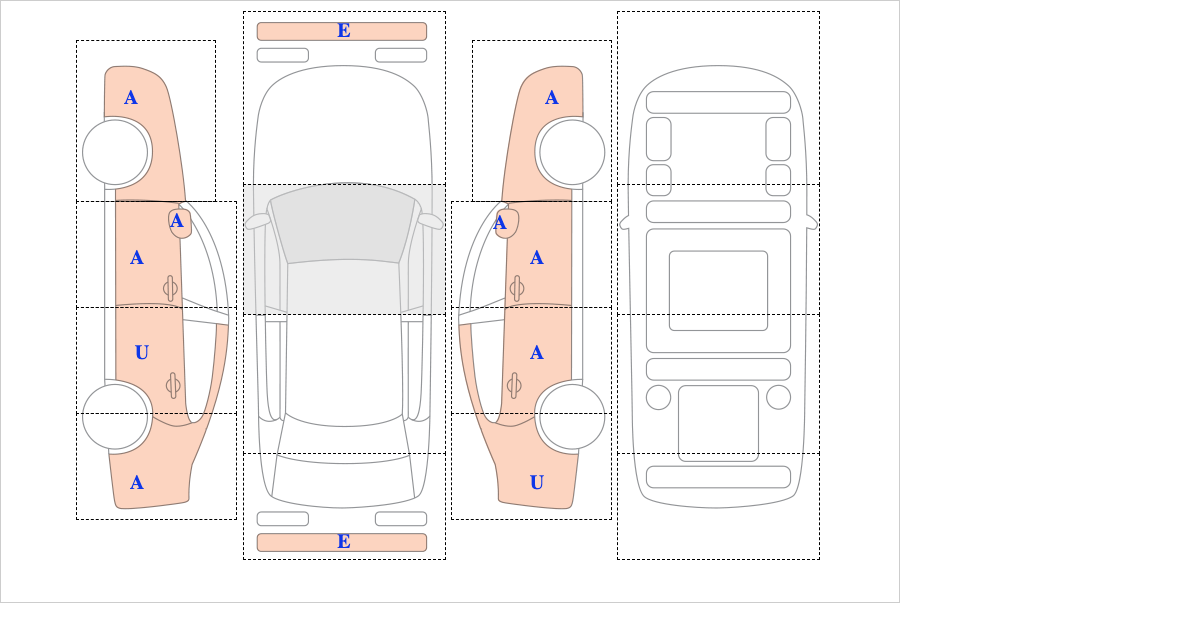 A
A
A
U
A
E
E
A
A
A
A
U