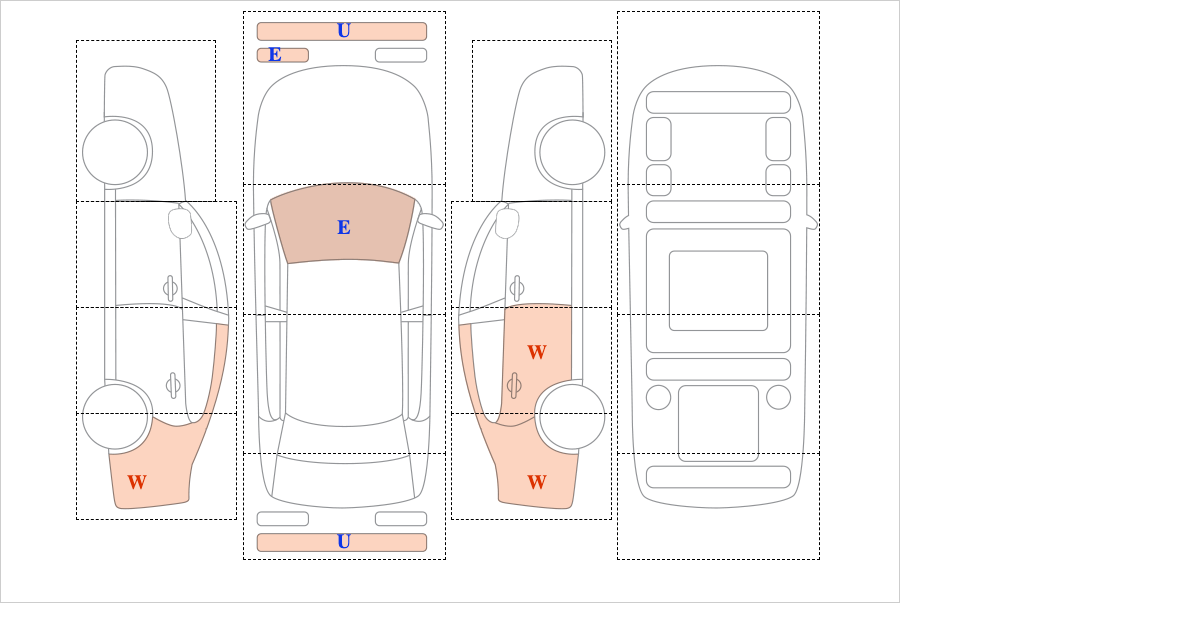 U
E
E
W
W
W
U