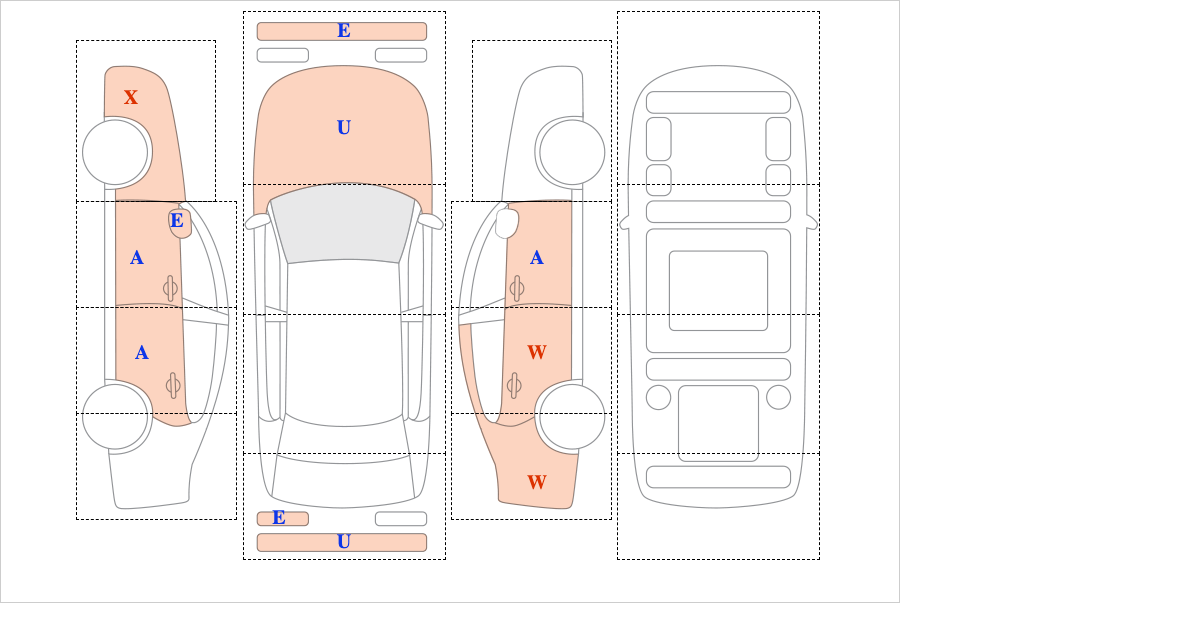 X
E
A
A
E
U
E
U
A
W
W