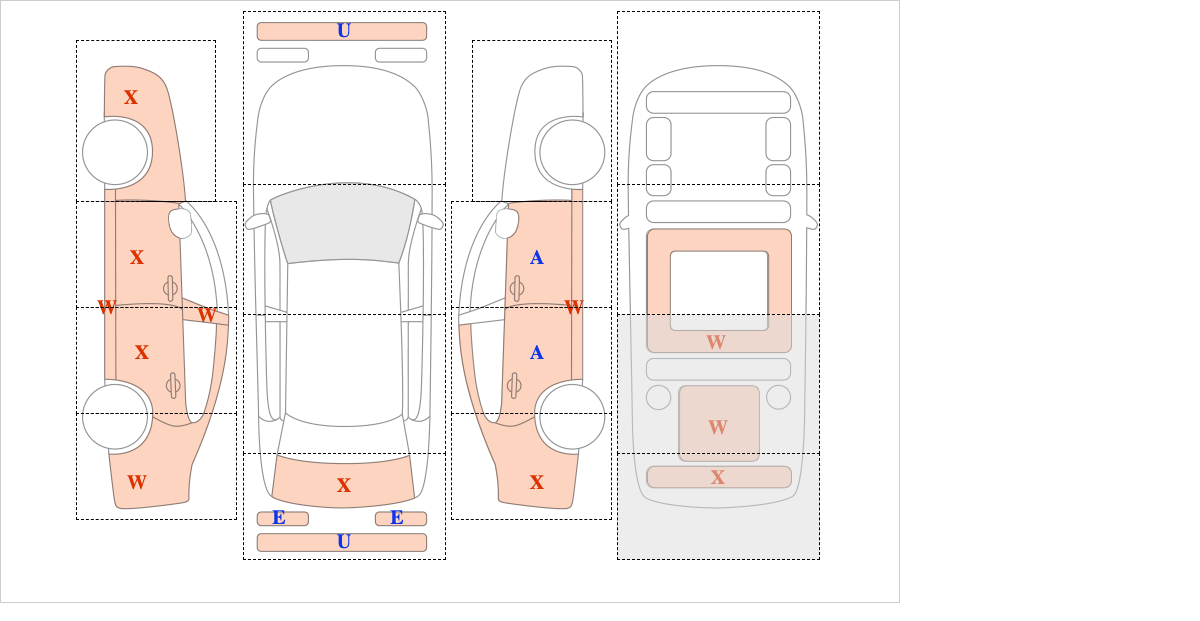 X
X
W
W
X
W

U
X
E
E
U

A
W
A
X

W
W
X