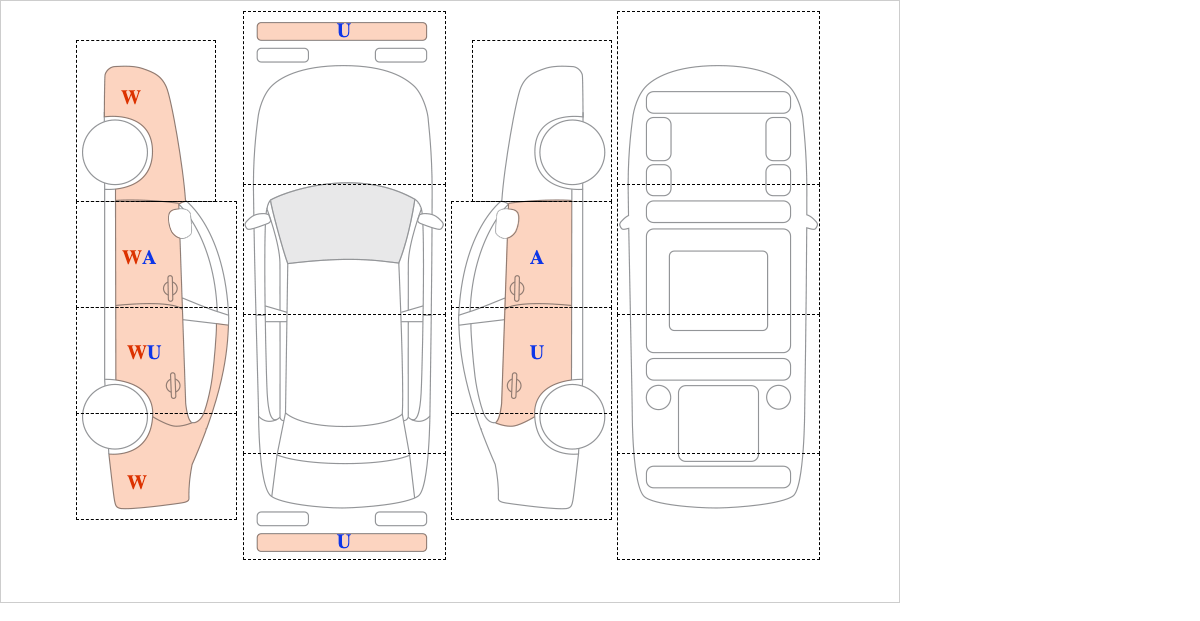 W

WA

WU

W

U

U

A

U