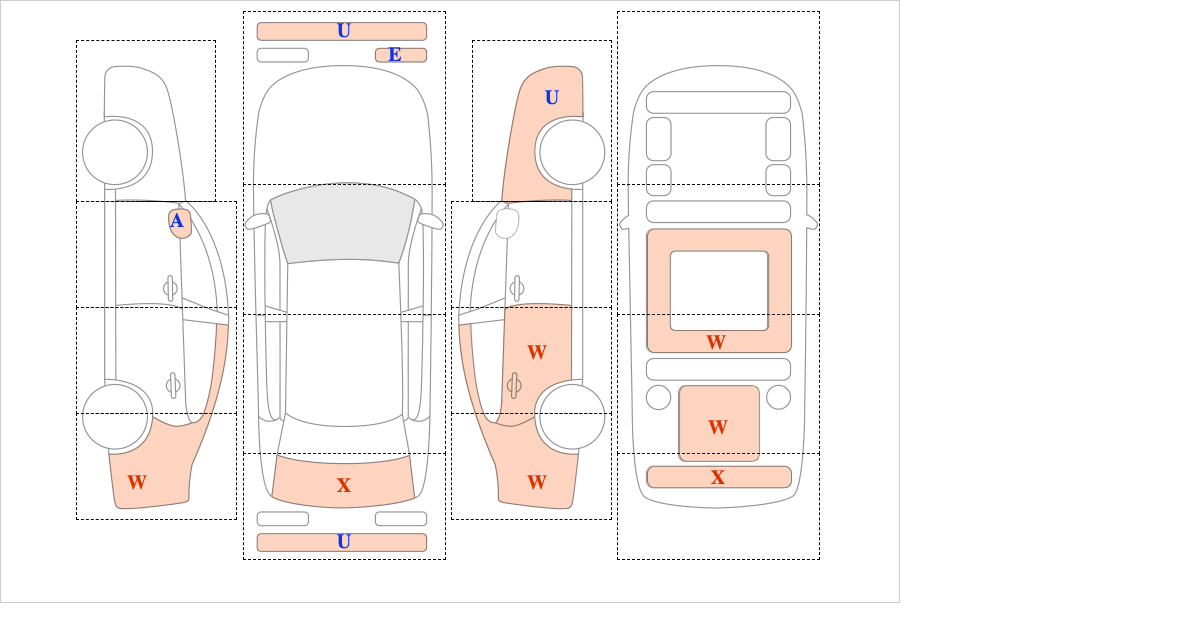 A
W

U
E
X
U

U
W
W

W
W
X