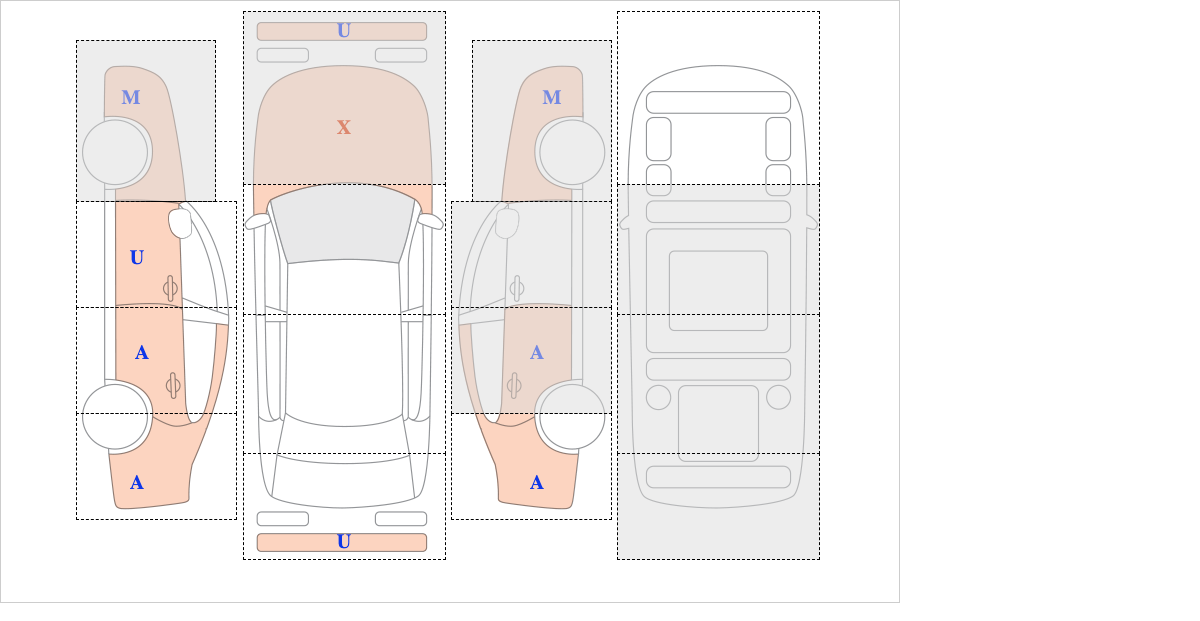 M
U
A
A
U
X
U
M
A
A