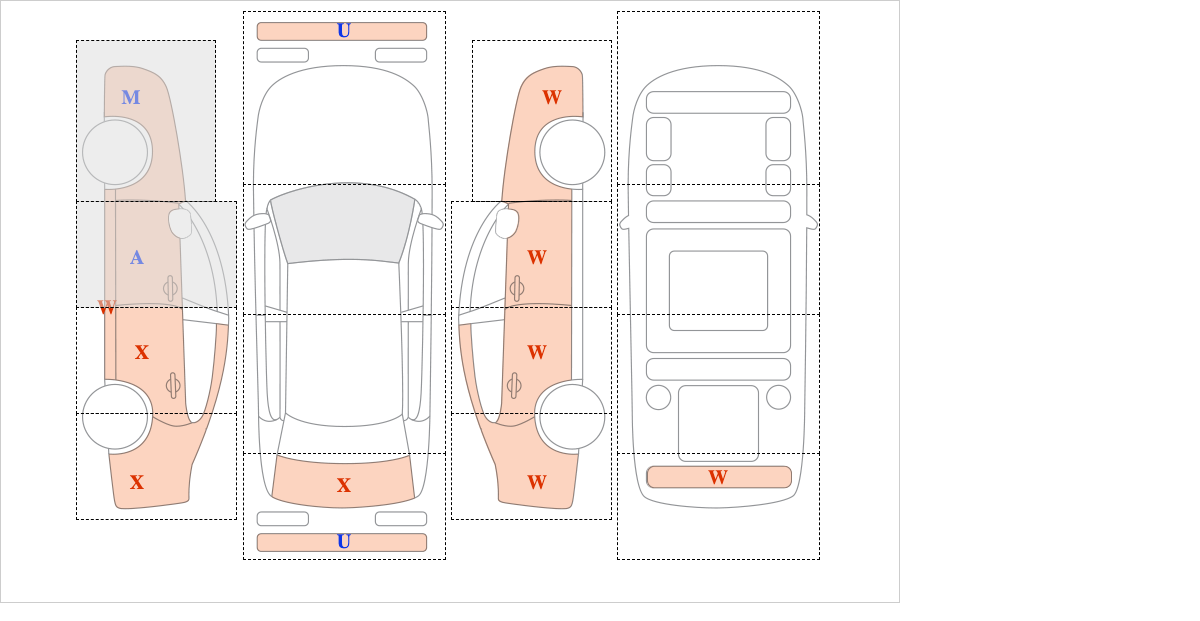 M
A
W
X
X
U
X
U
W
W
W
W
W