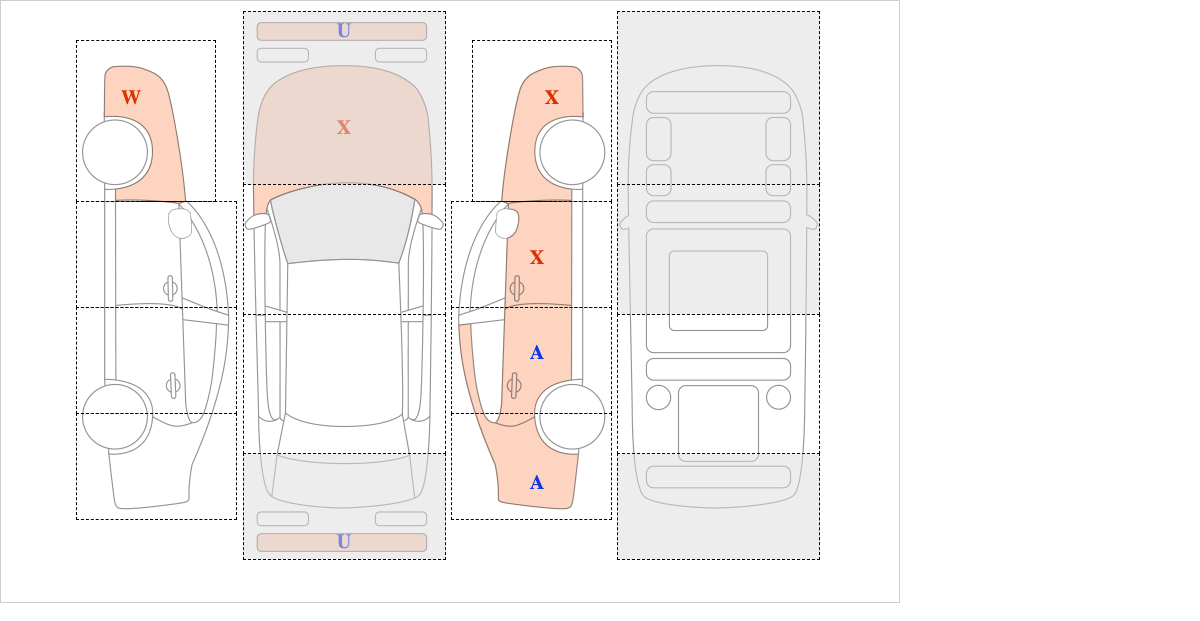 W

U

X

U

X

X

A

A