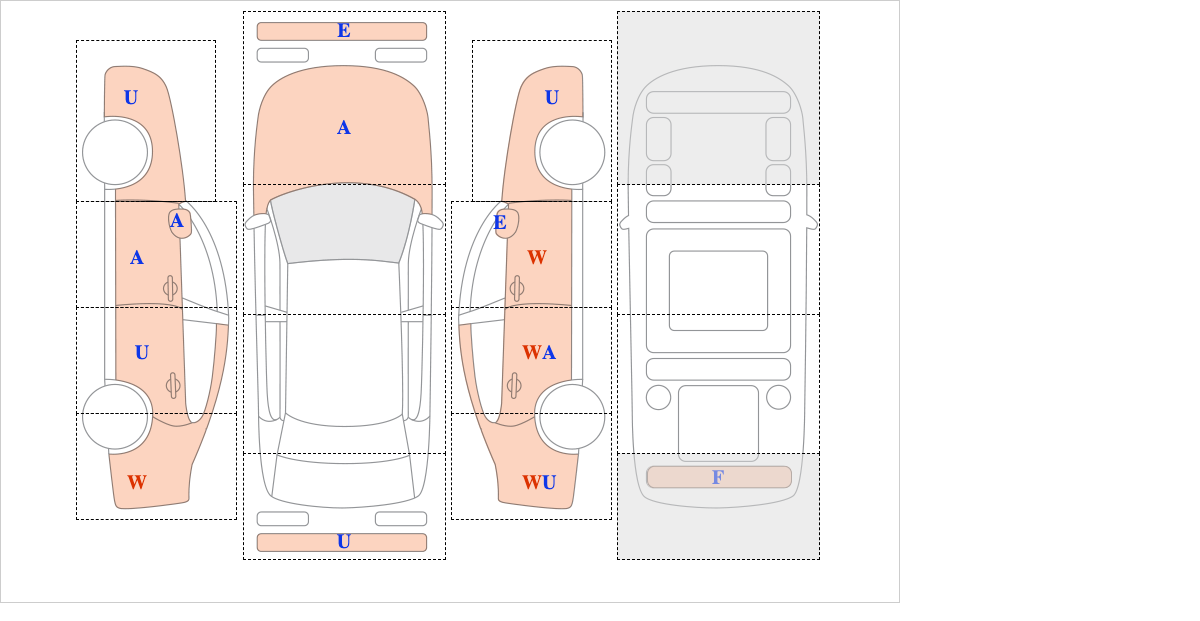 U
A
A
U
W
E
A
U
U
E
W
WA
WU
F