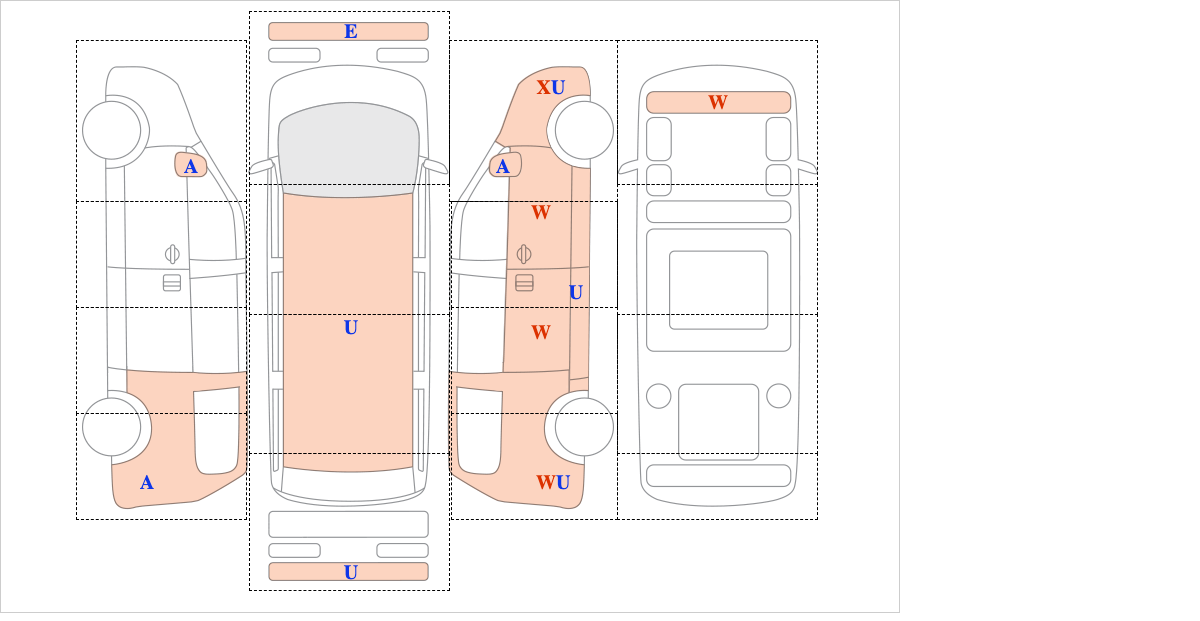 A

A

E

U

U

XU

A

W

U

W

WU

W