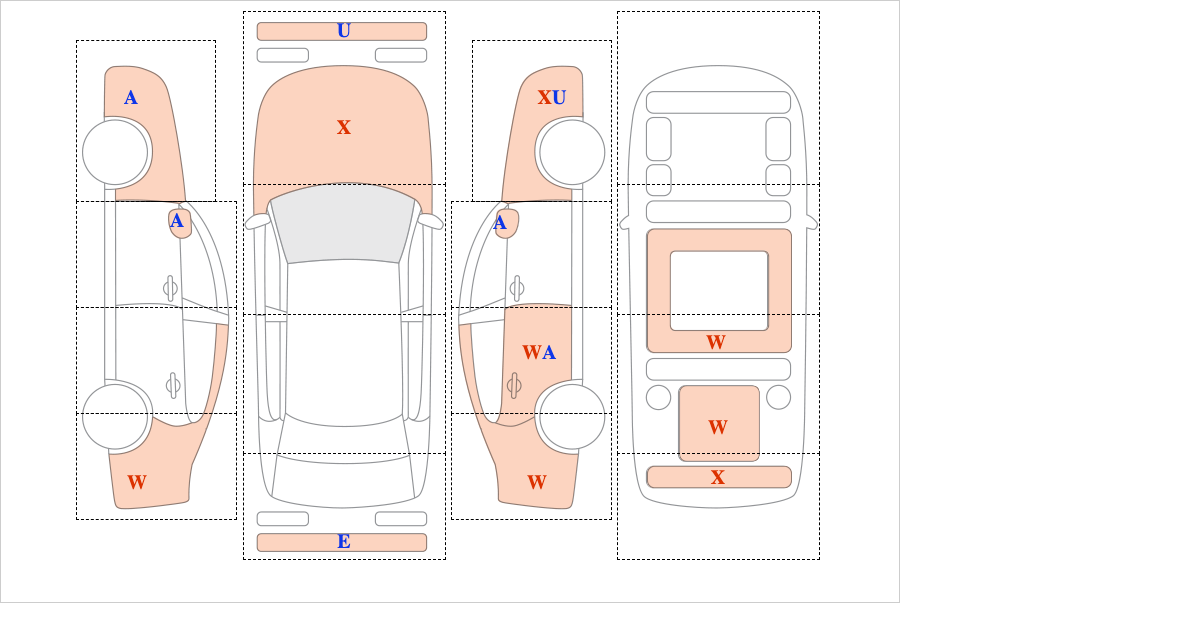 A
A
W
U
X
E
XU
A
WA
W
W
W
X