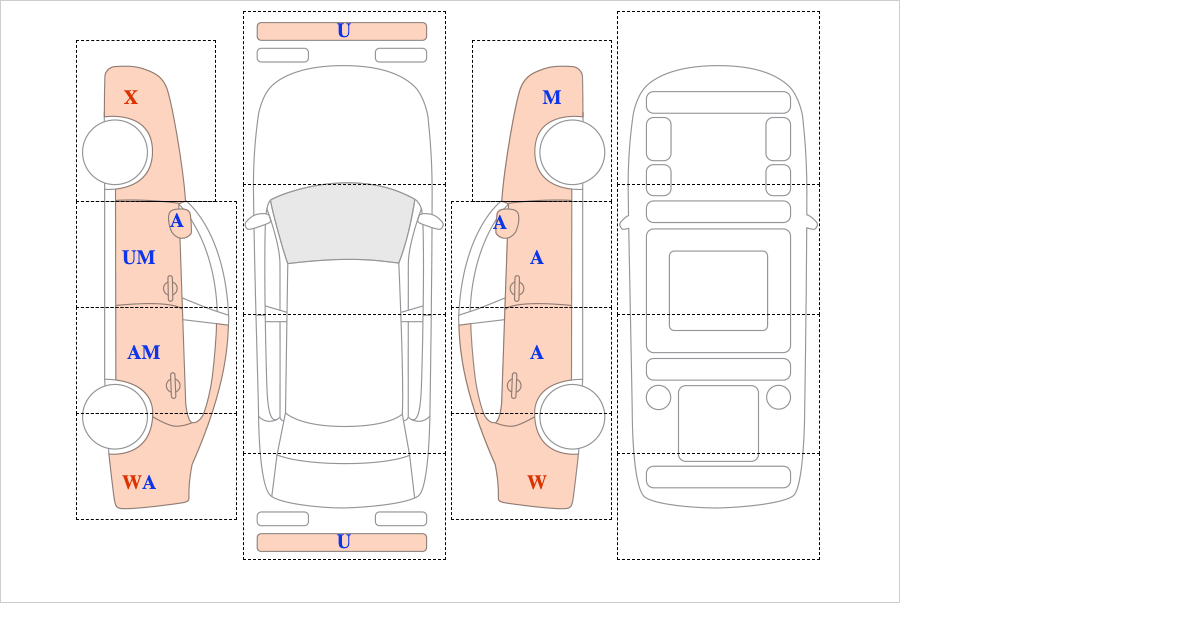 X

A

UM

AM

WA

U

U

M

A

A

A

W