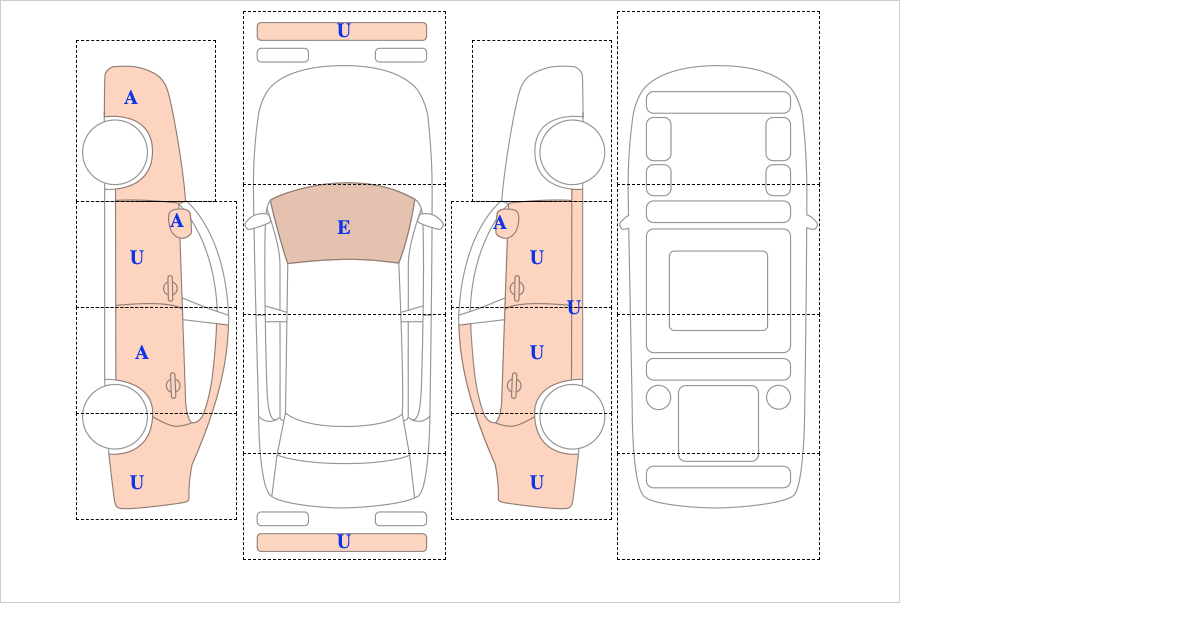 A
A
U
A
U
U
E
U
A
U
U
U
U