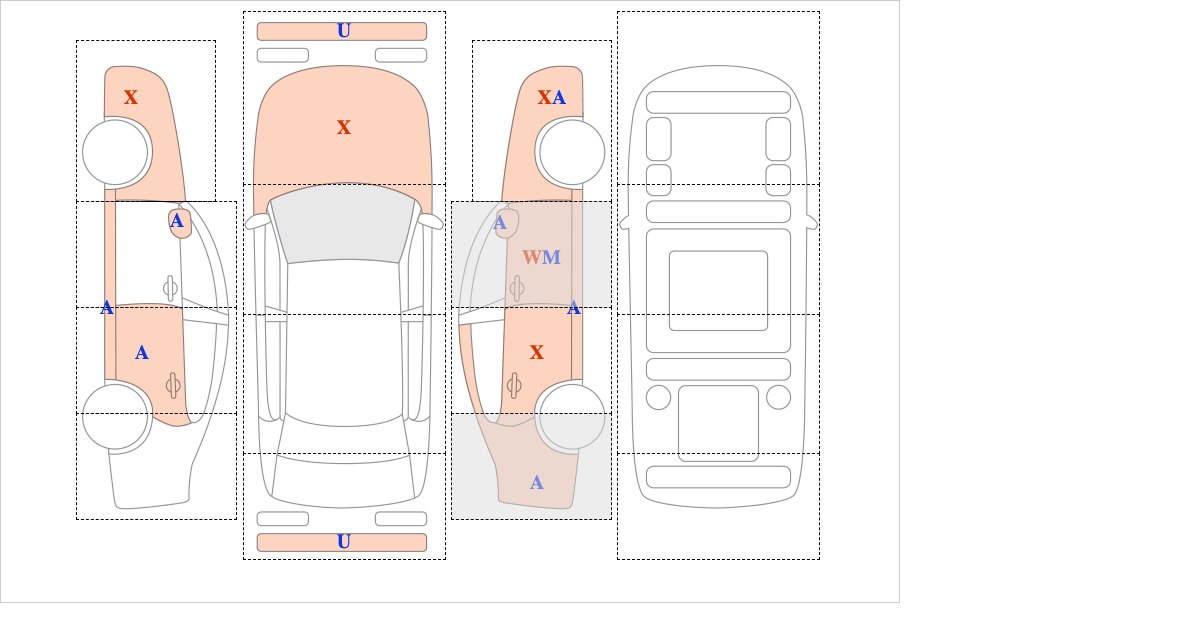 X

A

A

A

U

X

U

XA

A

WM

A

X

A