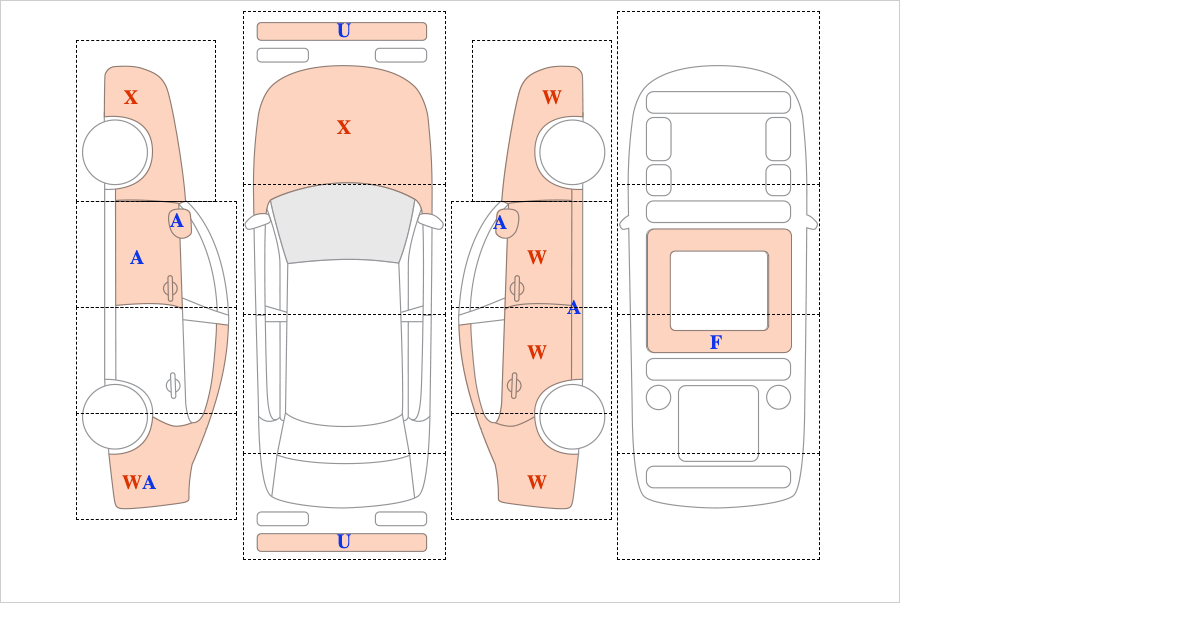 X
A
A
WA

U
X
U

W
A
W
A
W
W

F