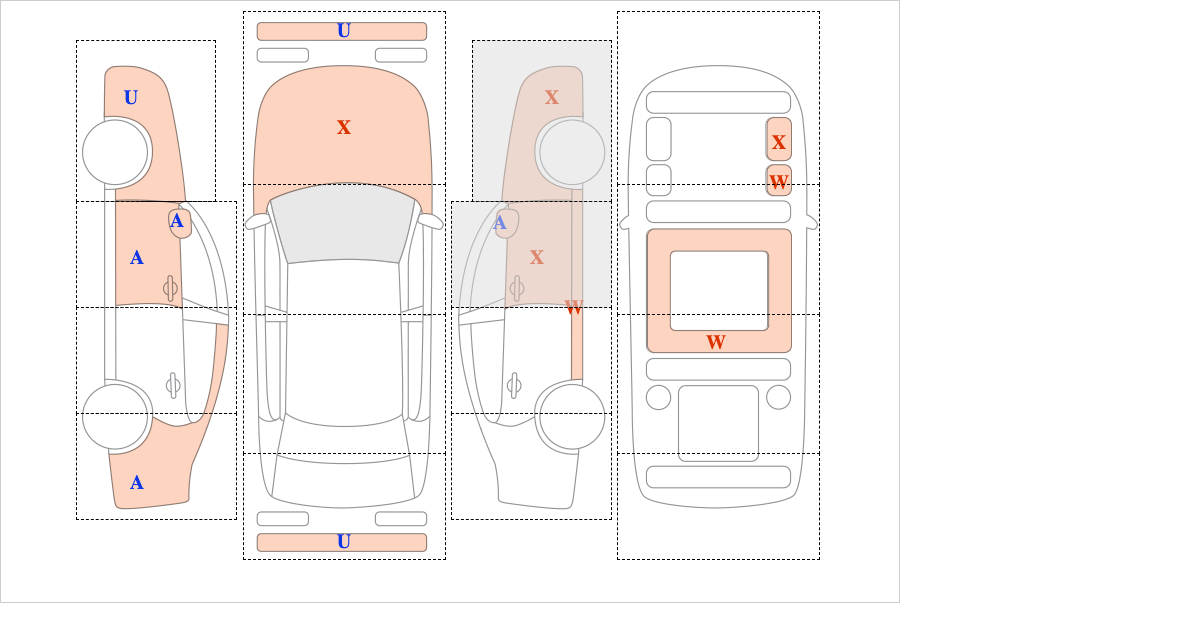 U
A
A
A
U
X
U
X
A
X
W
X
W
W