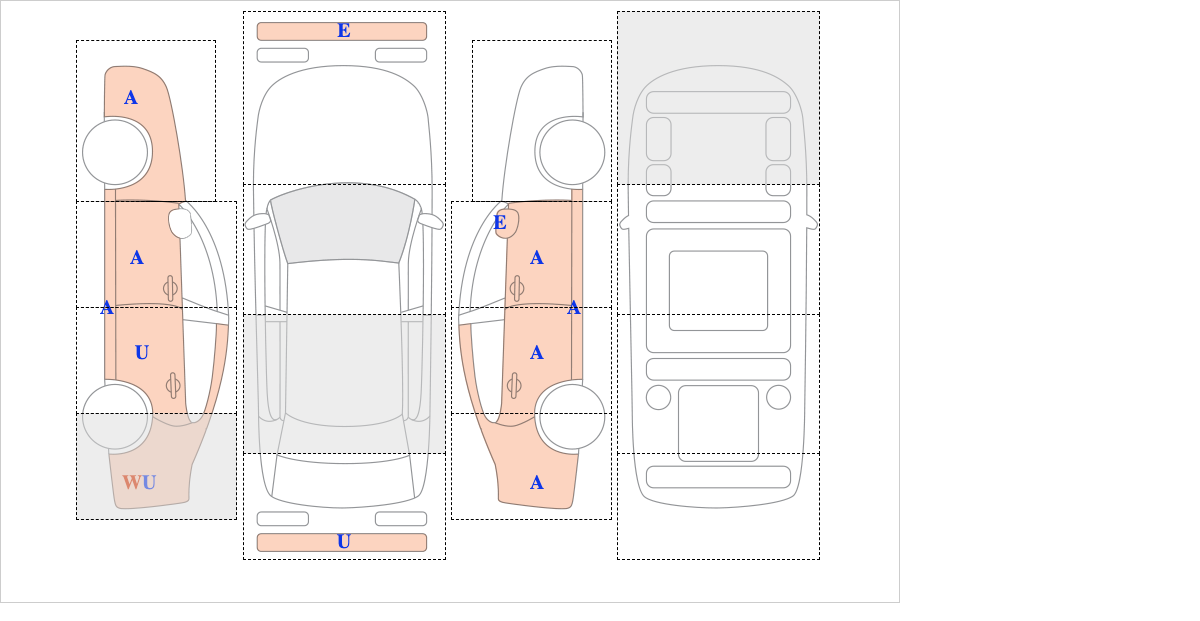 A

A

A

U

WU

E

U

E

A

A

A

A