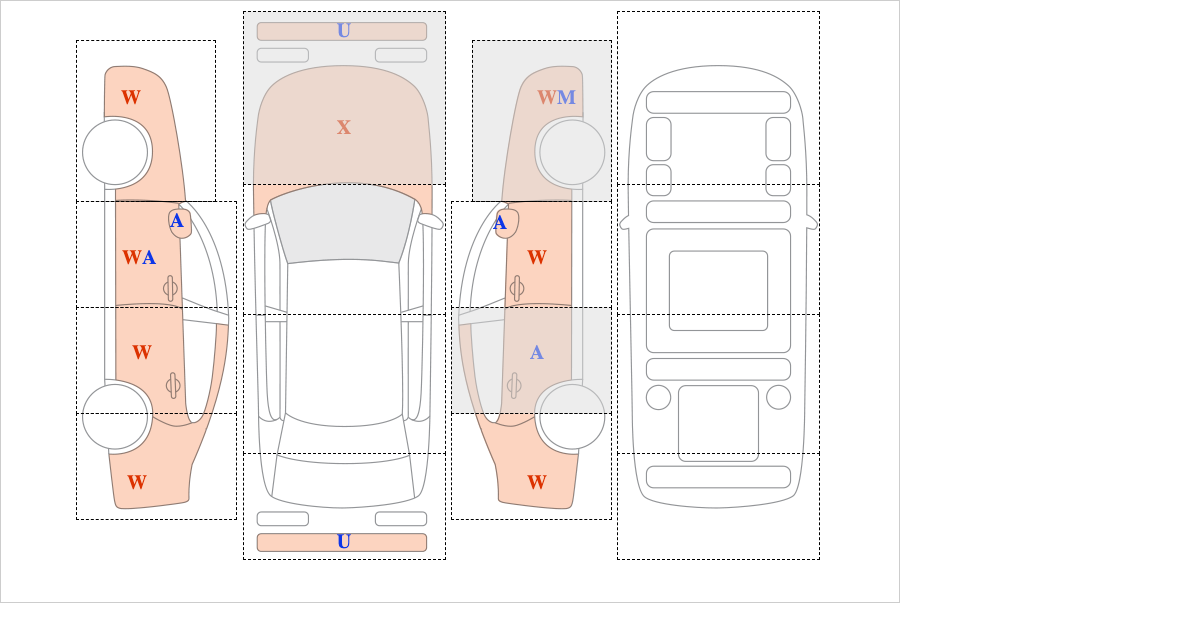 W

A

WA

W

W

U

X

U

WM

A

W

A

W