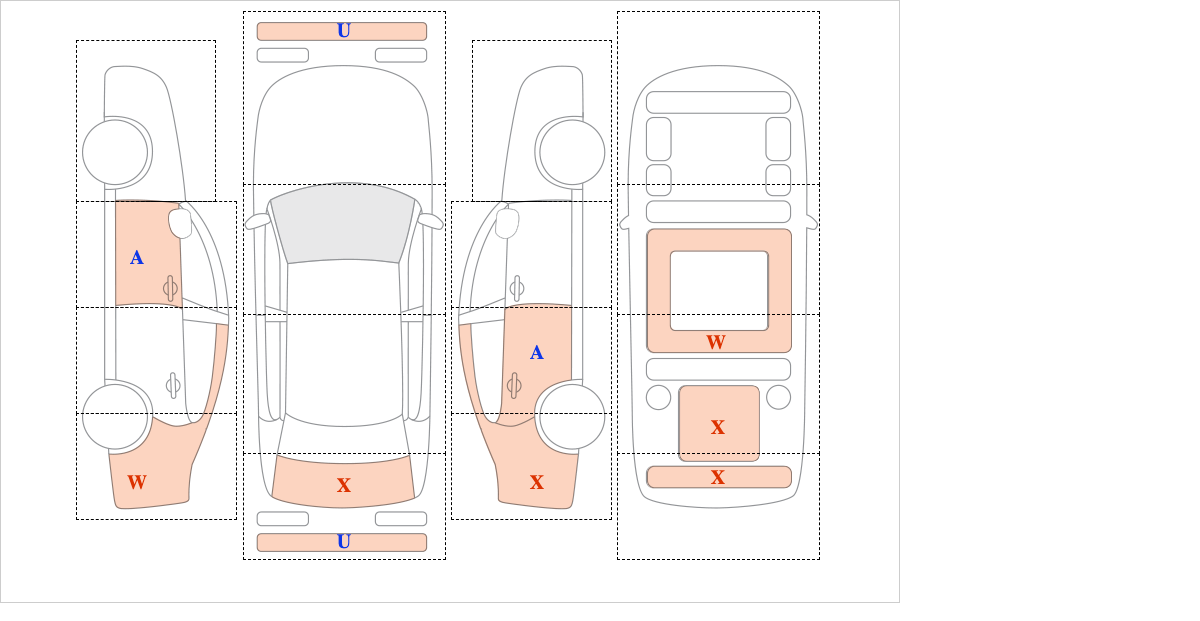 A
W
U
X
U
A
X
W
X
X