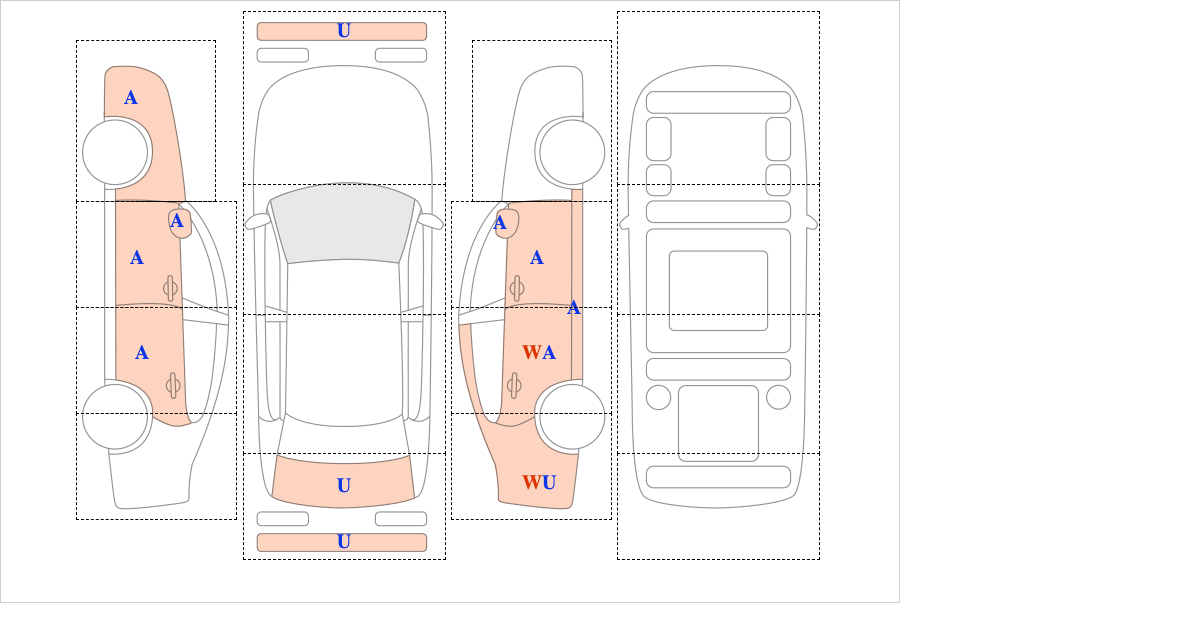 A
A
A
A
U
U
U
A
A
A
WA
WU