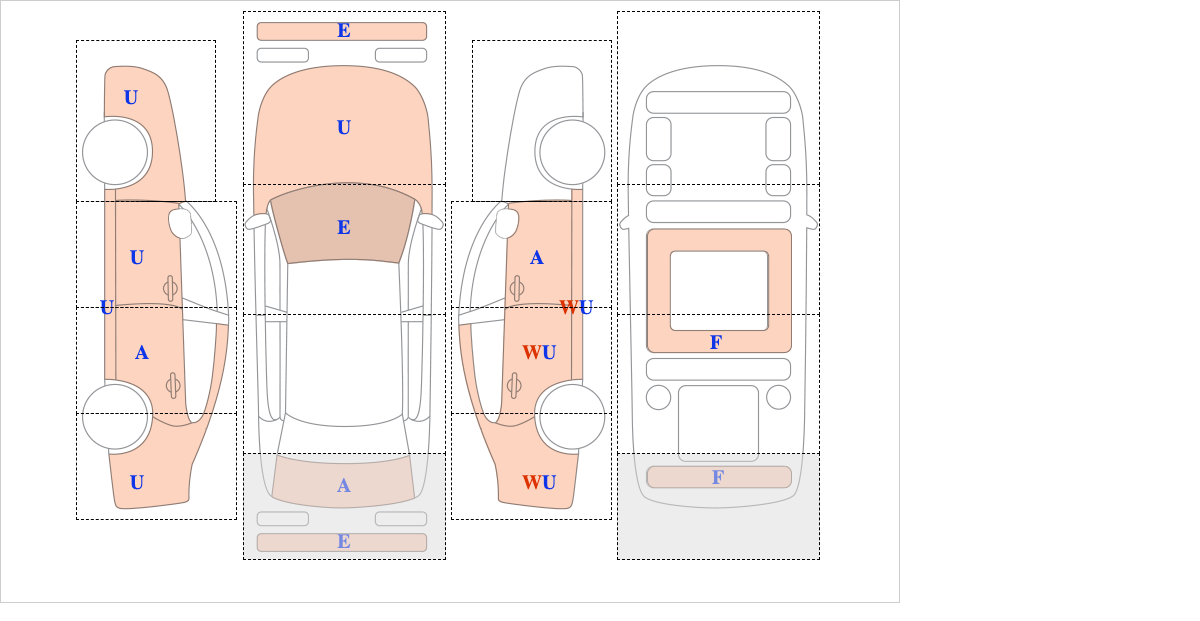 U
U
U
A
U

E
U
E
A
E

A
WU
WU
WU

F
F