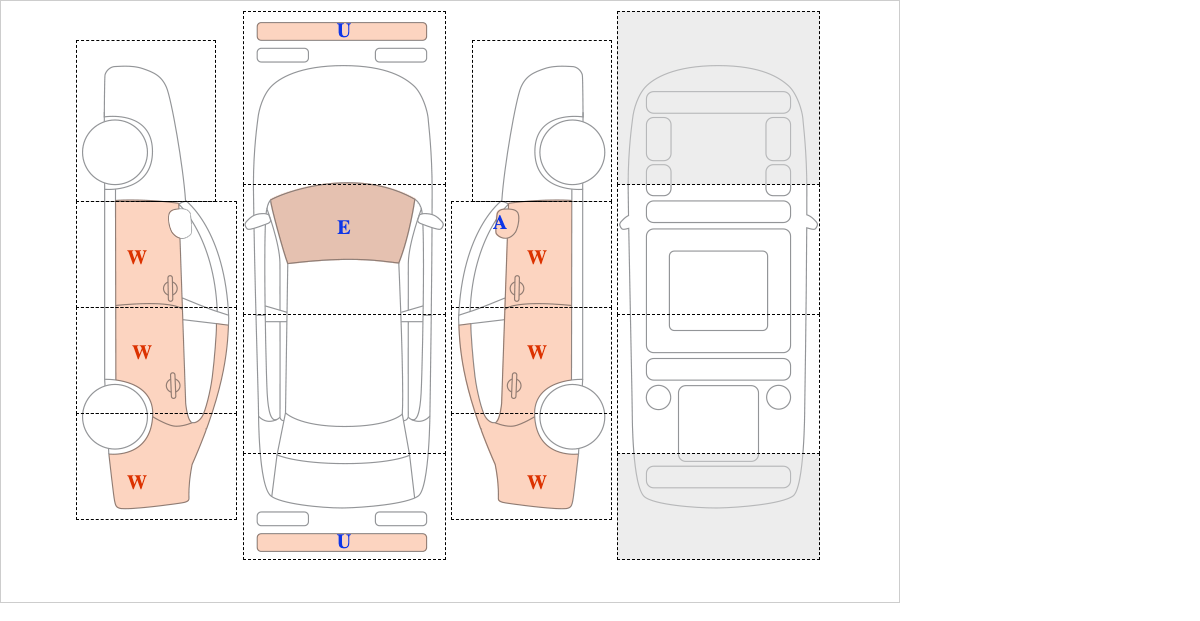 W
W
W
U
E
U
A
W
W
W