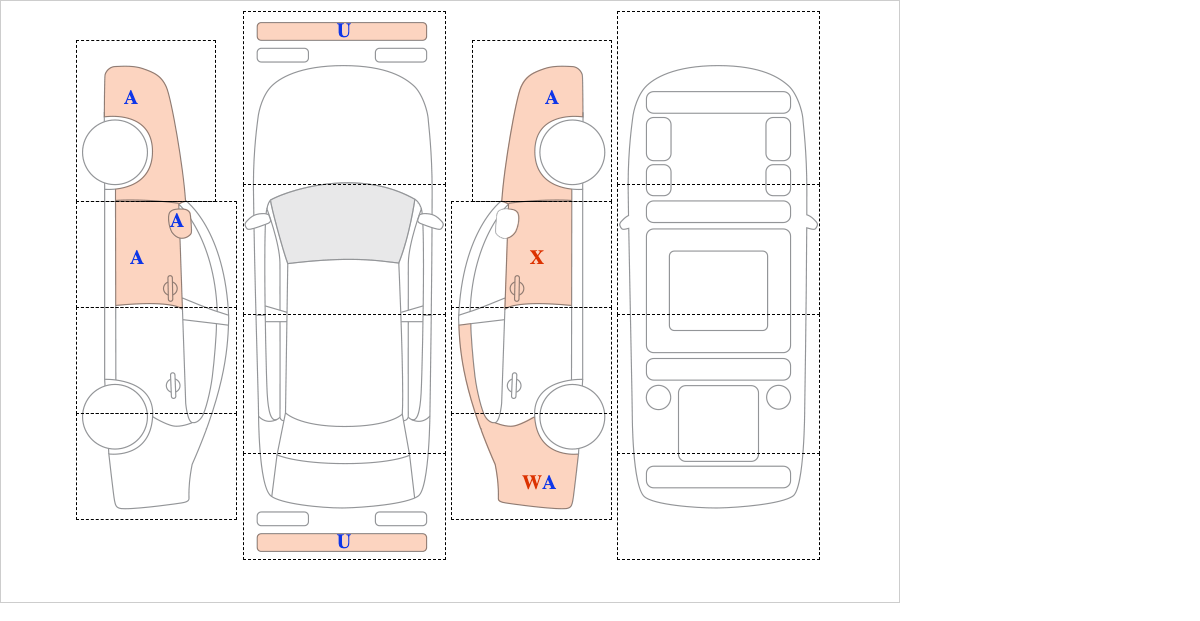 A

A

A

U

U

A

X

WA