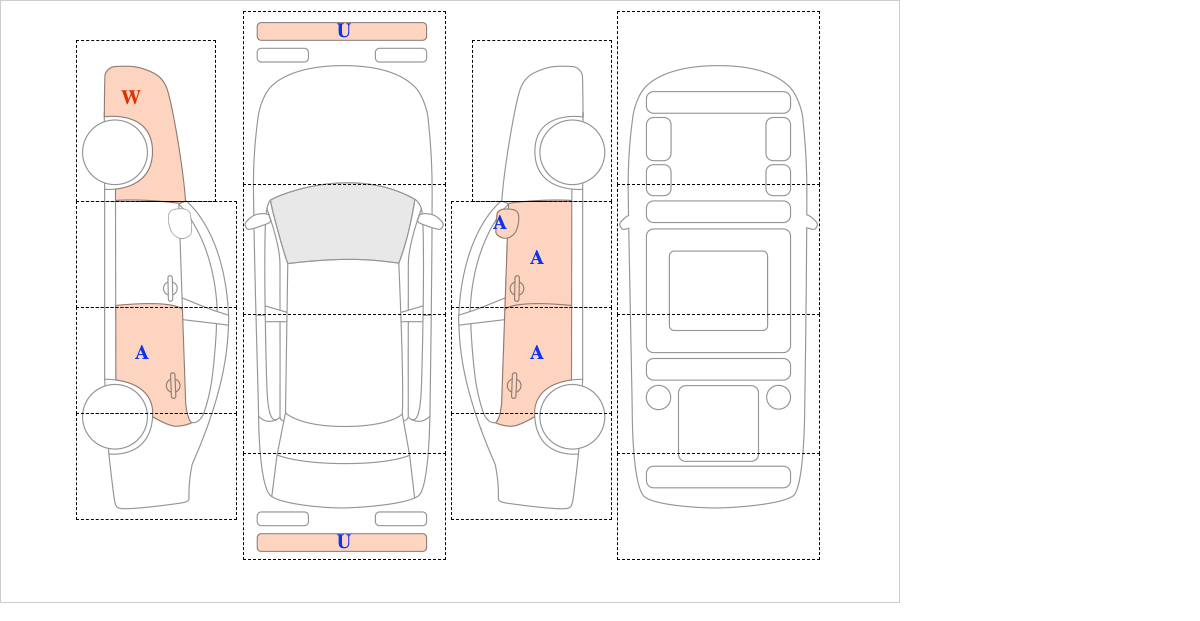 W
A
U
U
A
A
A