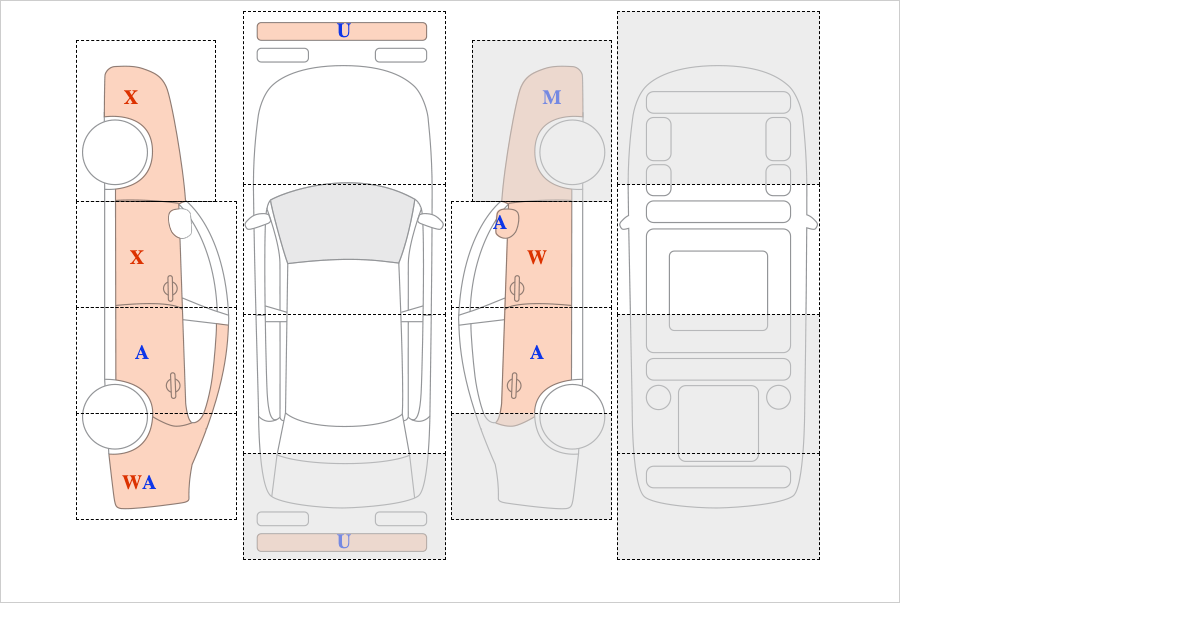 X
X
A
WA
U
U
M
A
W
A