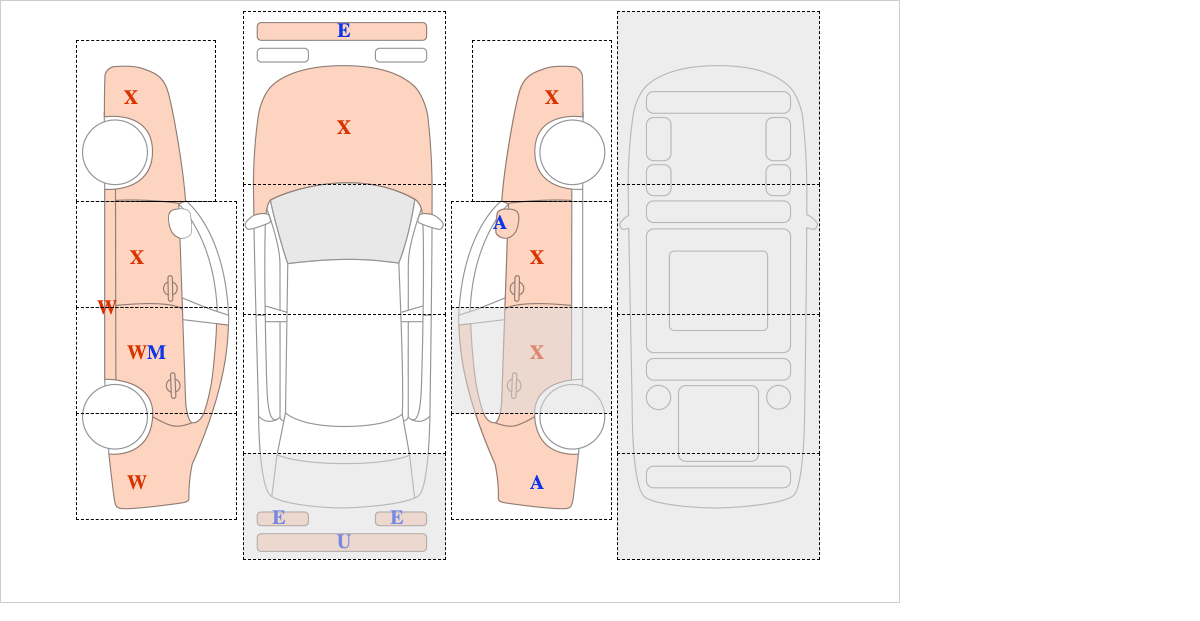 X
X
W
WM
W
E
X
E E
U
X
A
X
X
A