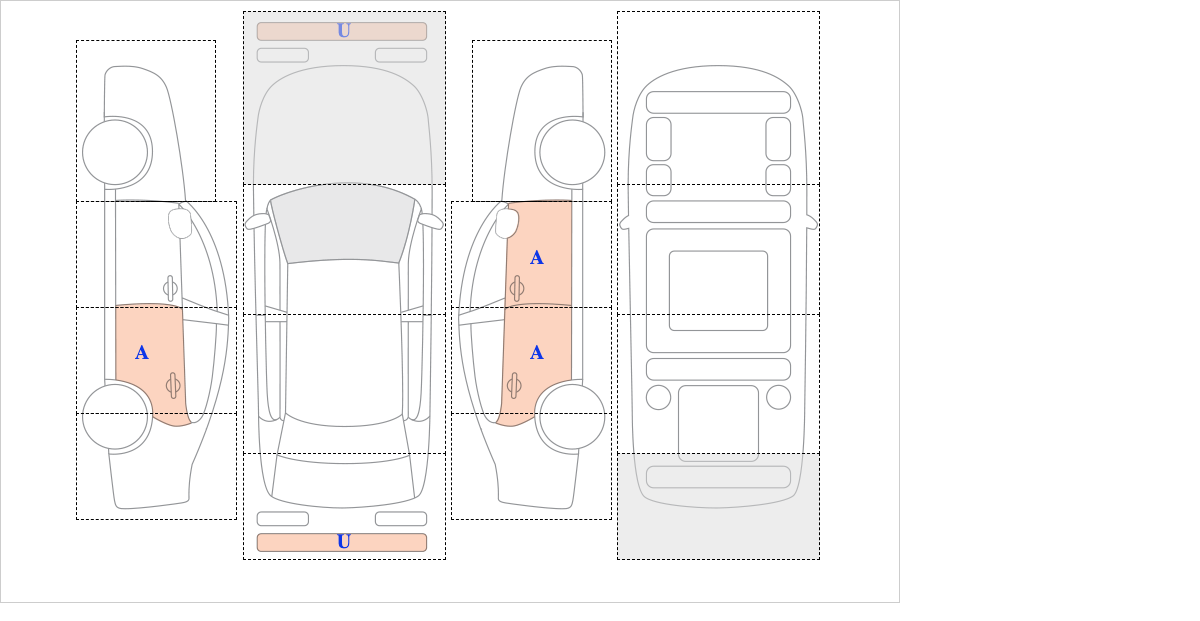 U

A

A

A

U