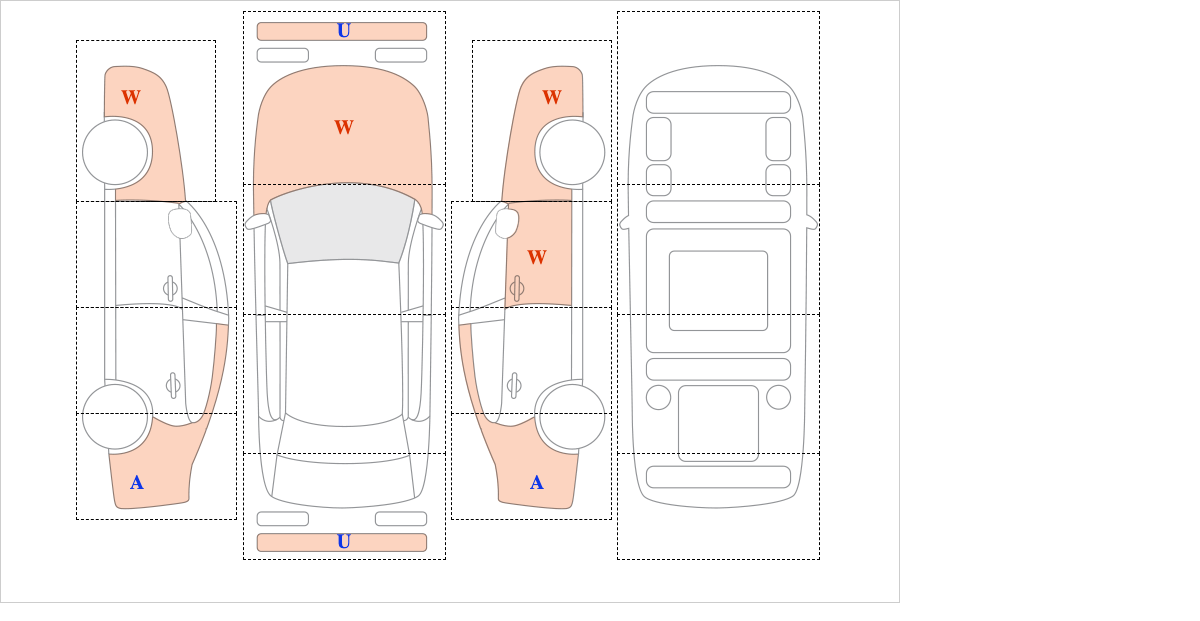 W

A

U

W

U

W

W

A