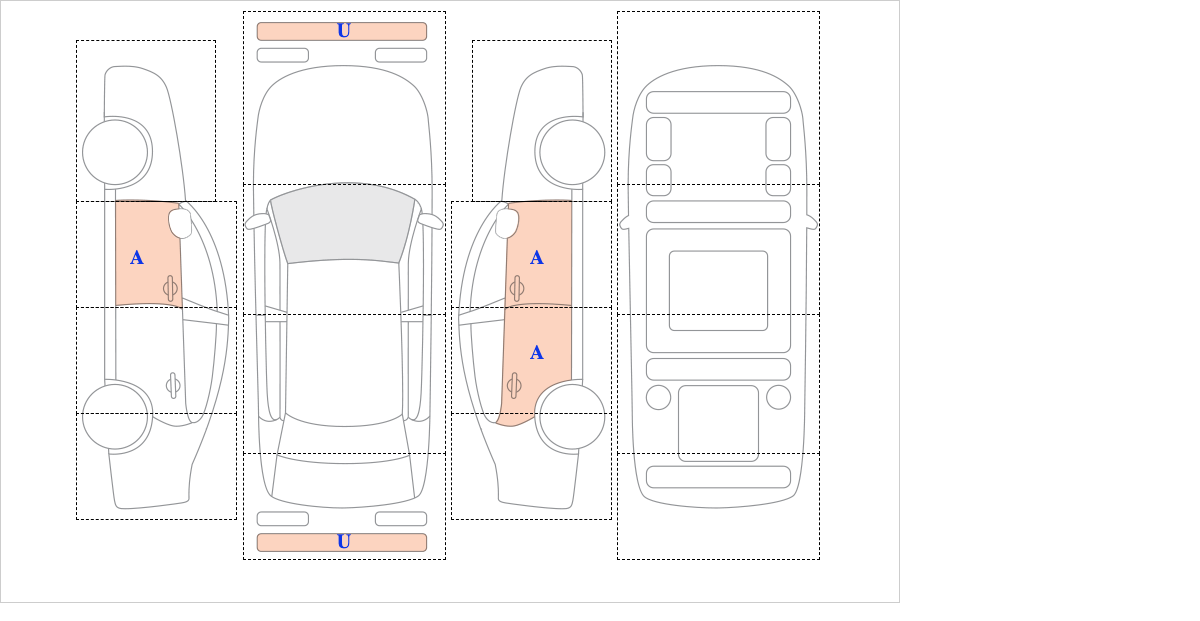 U

A

A

A

U