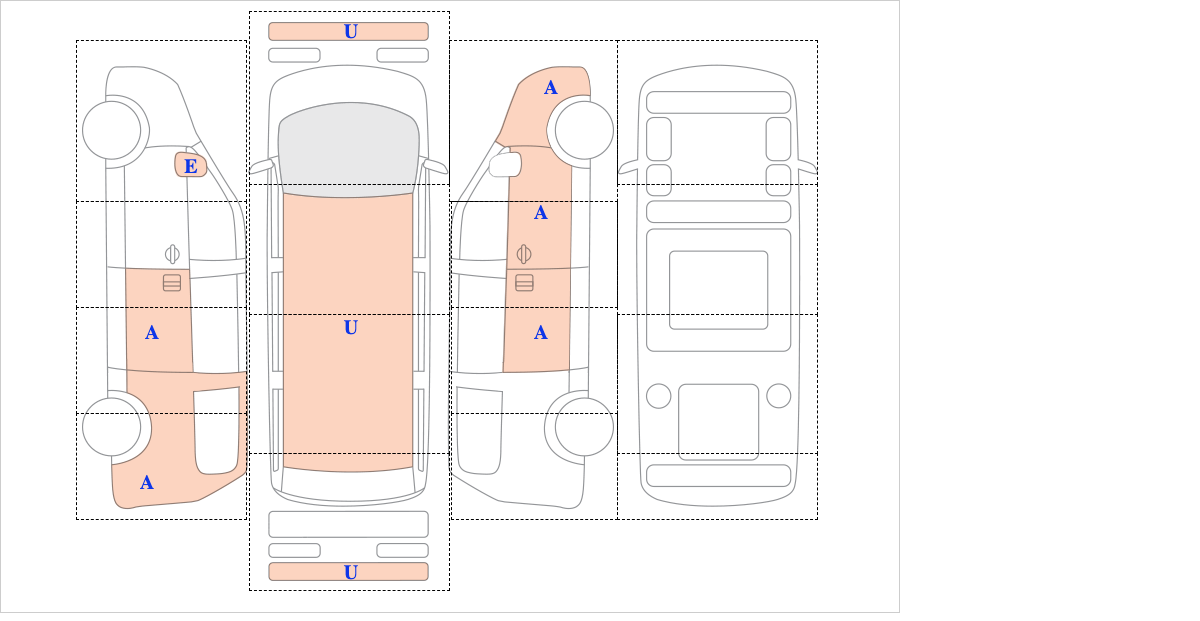 U

E

A

A

U

A

A

A

U