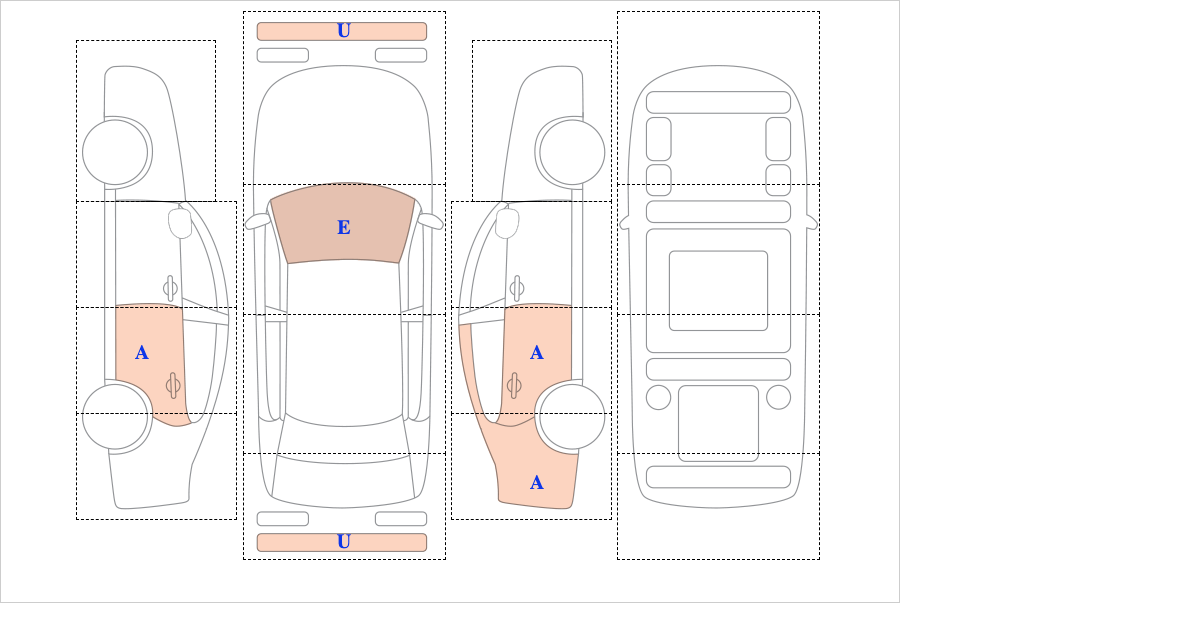 U

E

A

A

A

U