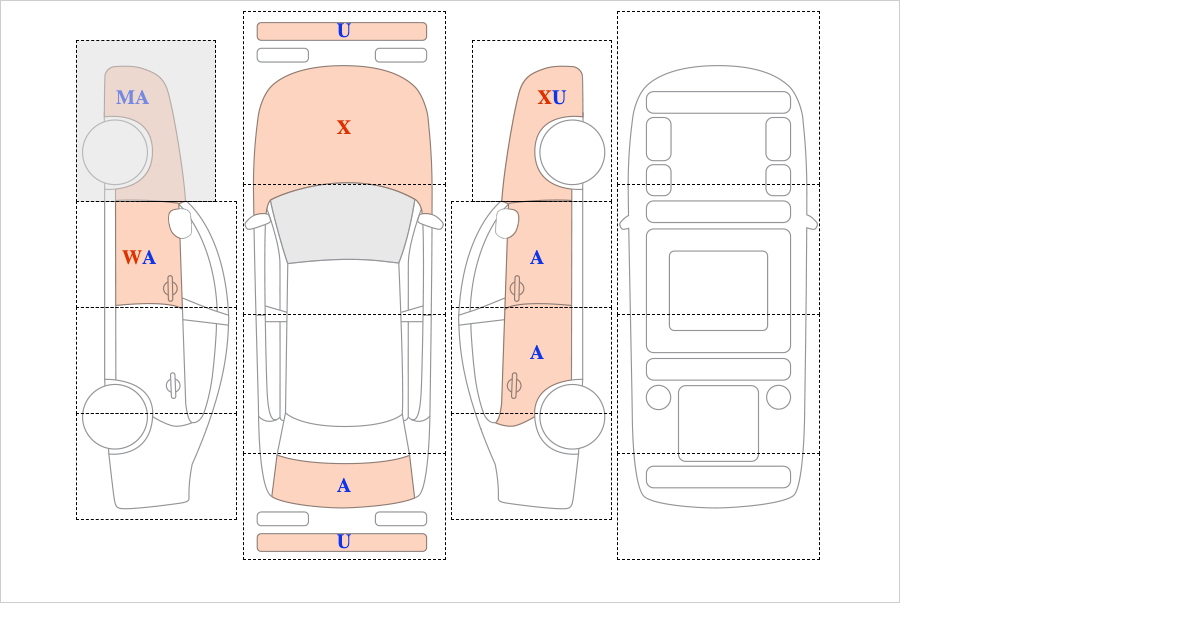 MA

WA

U

X

A

U

XU

A

A